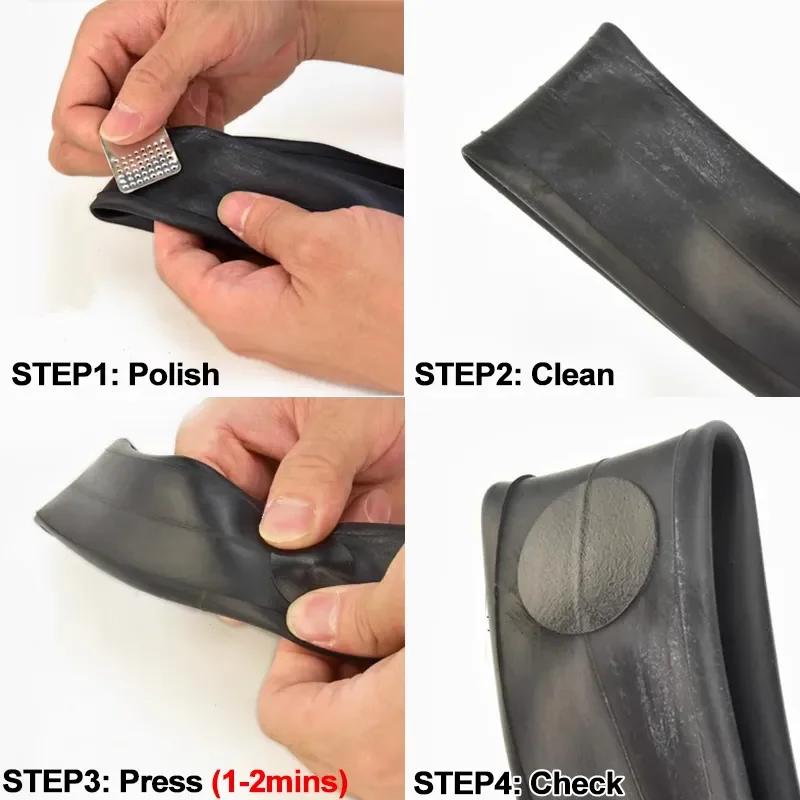 STEP1: Polish

STEP2: Clean

STEP3: Press (1-2mins)

STEP4: Check