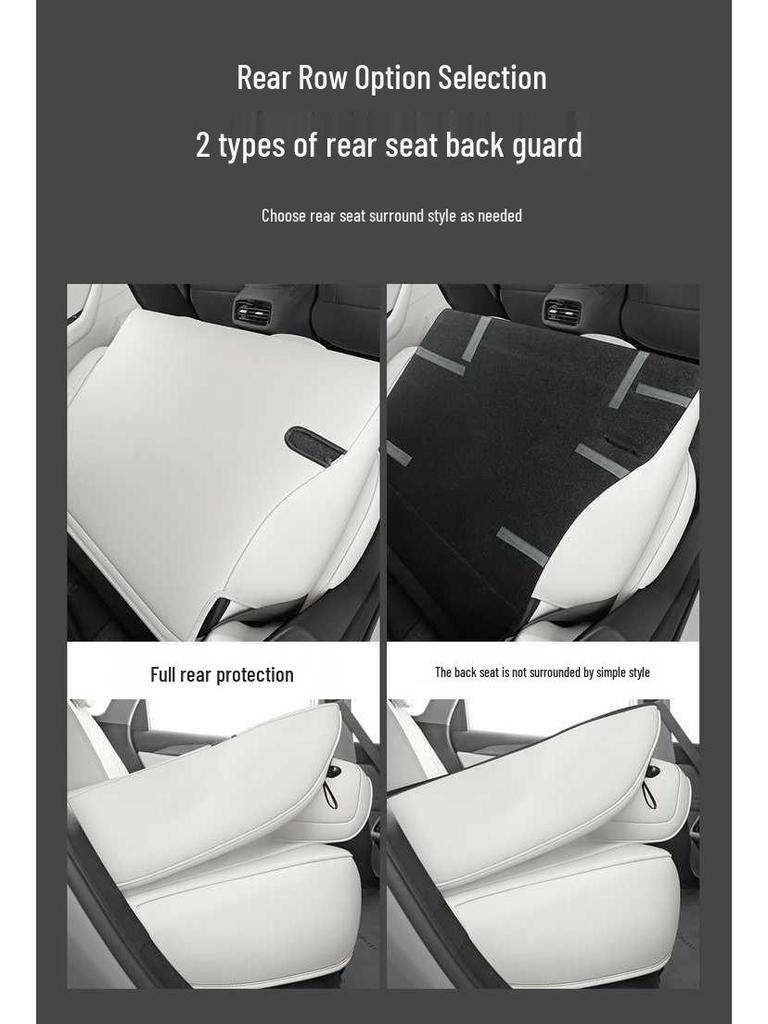 Rear Row Option Selection

2 types of rear seat back guard

Choose rear seat surround style as needed

Full rear protection

The back seat is not surrounded by simple style