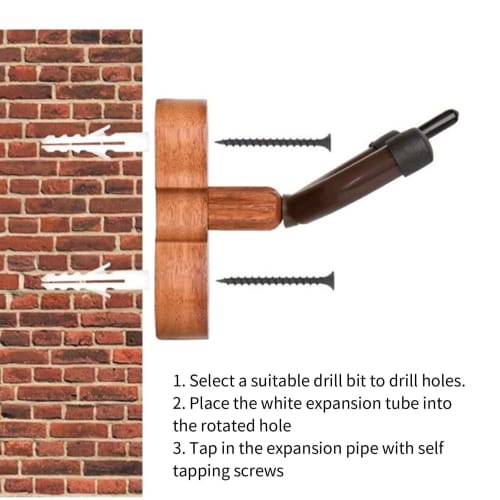 1. Select a suitable drill bit to drill holes.
2. Place the white expansion tube into the rotated hole
3. Tap in the expansion pipe with self tapping screws