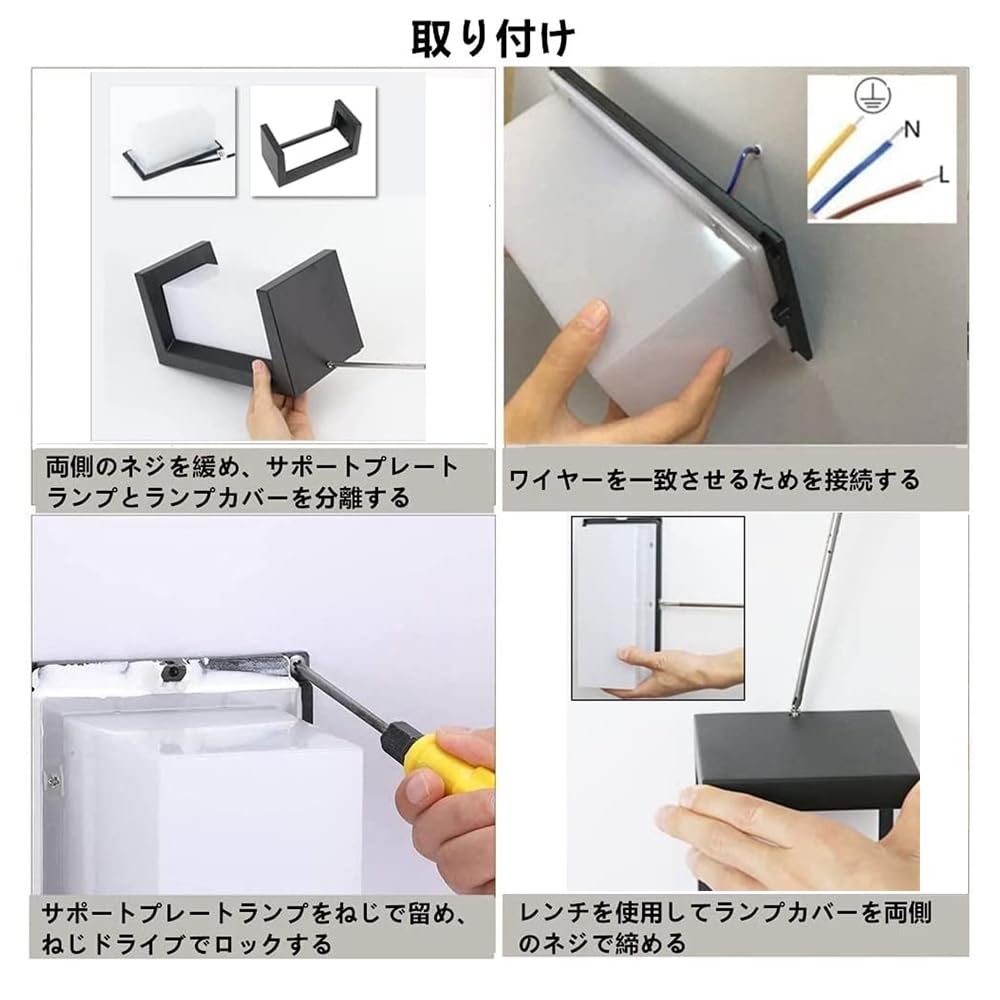 取り付け

N

L

両側のネジを緩め、サポートプレートランプとランプカバーを分離する

ワイヤーを一致させるためを接続する

サポートプレートランプをねじで留め、ねじドライブでロックする

レンチを使用してランプカバーを両側のネジで締める