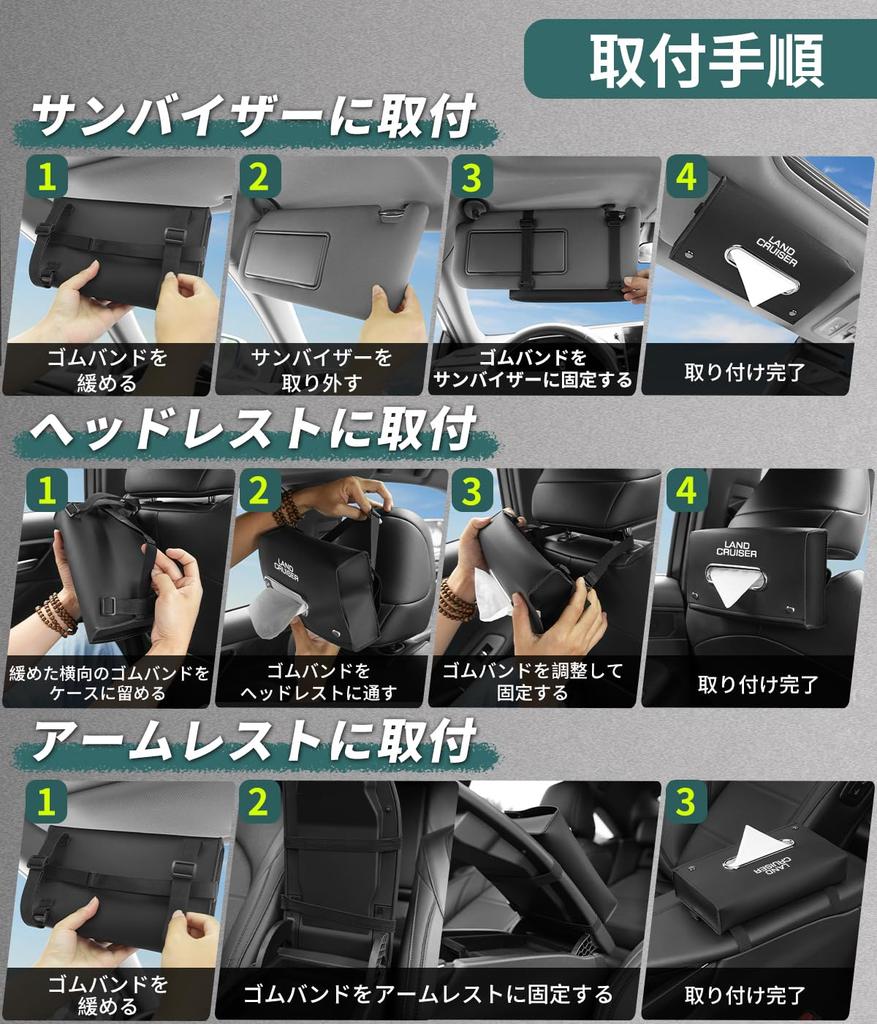 取付手順

サンバイザーに取付

1
ゴムバンドを緩める

2
サンバイザーを取り外す

3
ゴムバンドをサンバイザーに固定する

4
LAND CRUISER
取り付け完了

ヘッドレストに取付

1
緩めた横向のゴムバンドをケースに留める

2
LAND CRUISER
ゴムバンドをヘッドレストに通す

3
ゴムバンドを調整して固定する

4
LAND CRUISER
取り付け完了

アームレストに取付

1
ゴムバンドを緩める

2
ゴムバンドをアームレストに固定する

3
LAND CRUISER
取り付け完了