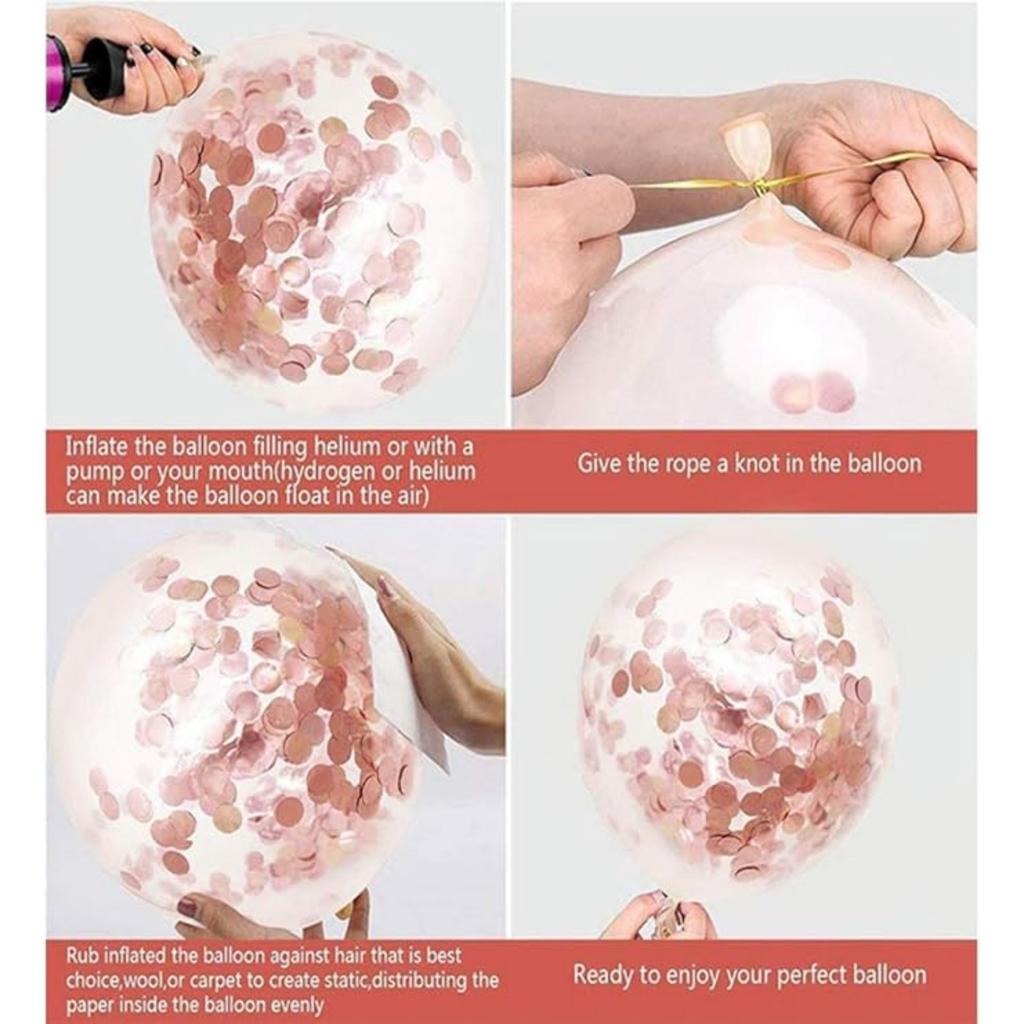 Inflate the balloon filling helium or with a pump or your mouth(hydrogen or helium can make the balloon float in the air)

Give the rope a knot in the balloon

Rub inflated the balloon against hair that is best choice,wool,or carpet to create static,distributing the paper inside the balloon evenly

Ready to enjoy your perfect balloon