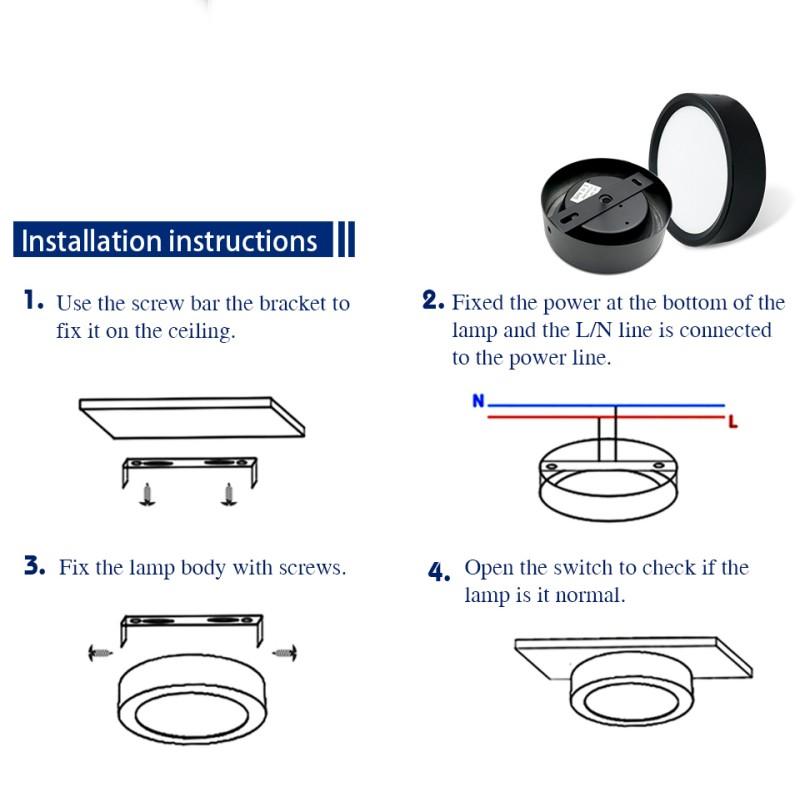 Installation instructions

1. Use the screw bar the bracket to fix it on the ceiling.

2. Fixed the power at the bottom of the lamp and the L/N line is connected to the power line.

N

L

3. Fix the lamp body with screws.

4. Open the switch to check if the lamp is it normal.