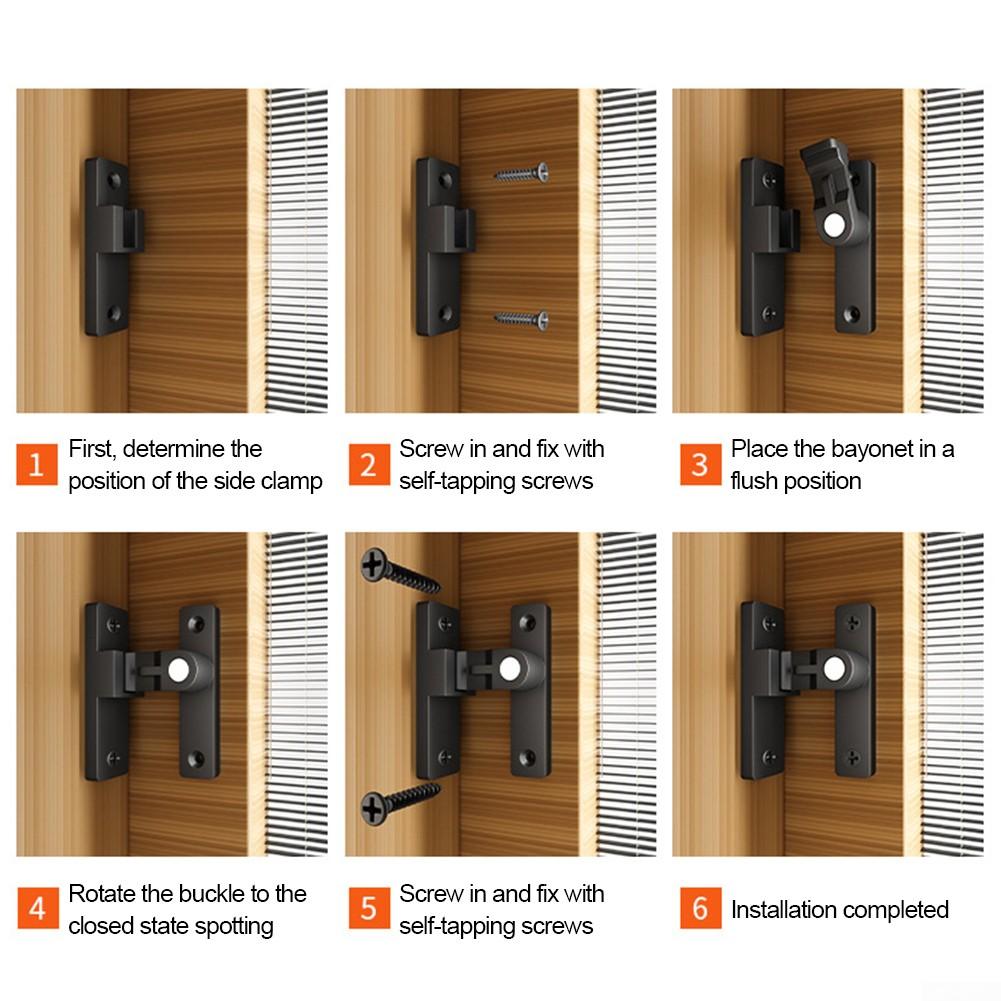 1 First, determine the position of the side clamp

2 Screw in and fix with self-tapping screws

3 Place the bayonet in a flush position

4 Rotate the buckle to the closed state spotting

5 Screw in and fix with self-tapping screws

6 Installation completed