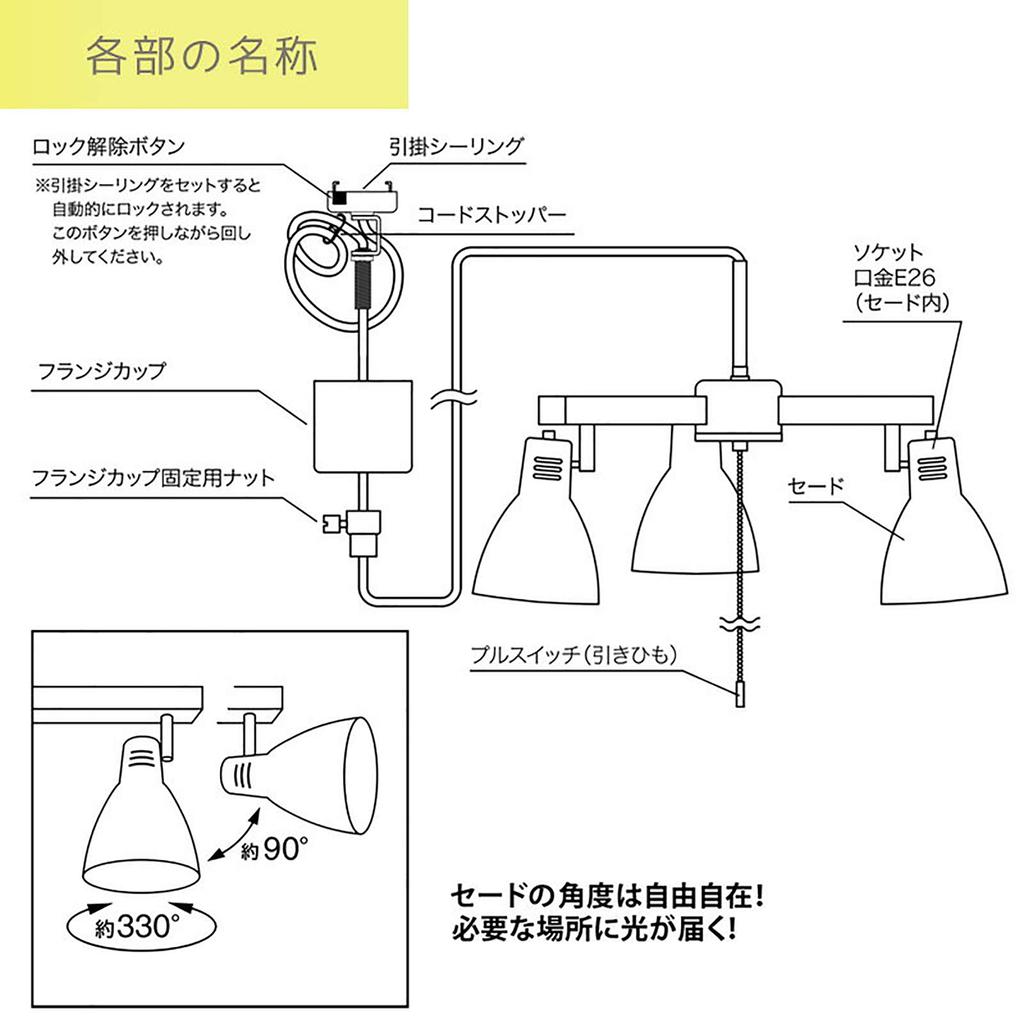 各部の名称

ロック解除ボタン
※引掛シーリングをセットすると自動的にロックされます。このボタンを押しながら回し外してください。

引掛シーリング

コードストッパー

ソケット
口金E26
（セード内）

フランジカップ

フランジカップ固定用ナット

セード

プルスイッチ（引きひも）

約90°

約330°

セードの角度は自由自在！
必要な場所に光が届く！