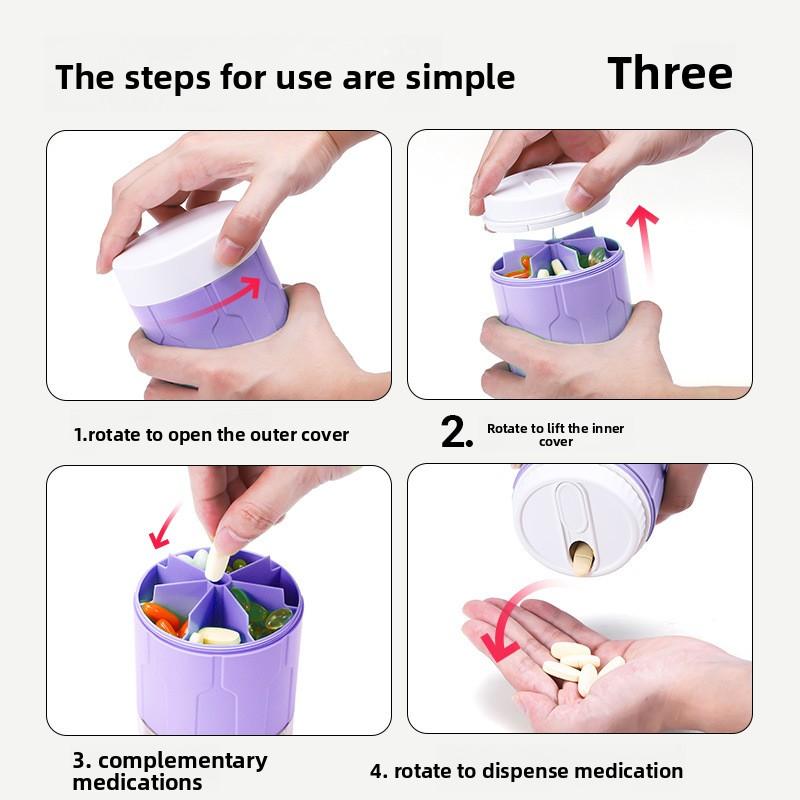 The steps for use are simple Three

1.rotate to open the outer cover

2. Rotate to lift the inner cover

3. complementary medications

4. rotate to dispense medication