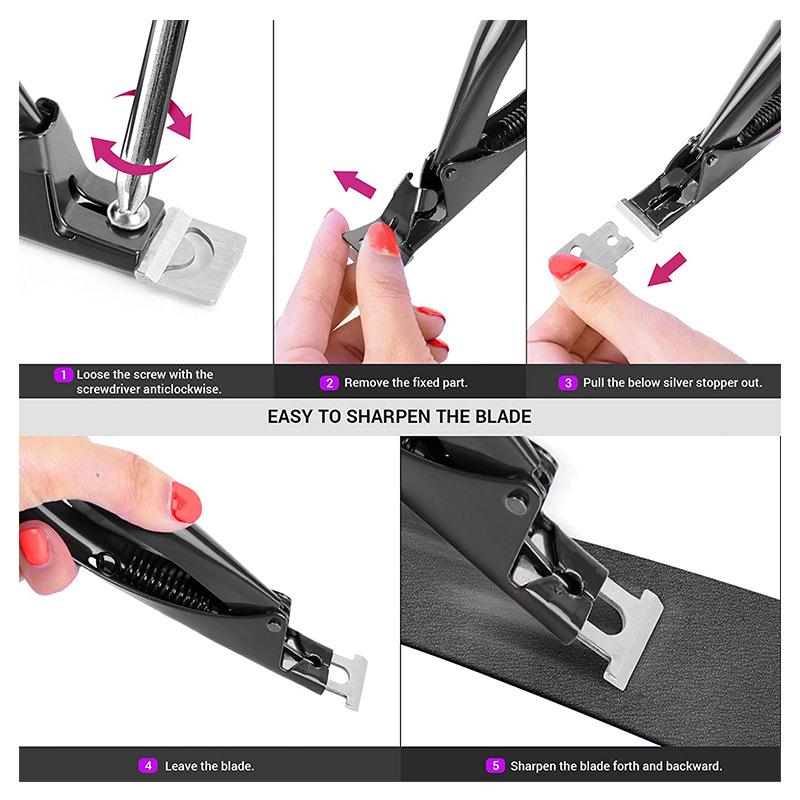 1 Loose the screw with the screwdriver anticlockwise.

2 Remove the fixed part.

3 Pull the below silver stopper out.

EASY TO SHARPEN THE BLADE

4 Leave the blade.

5 Sharpen the blade forth and backward.