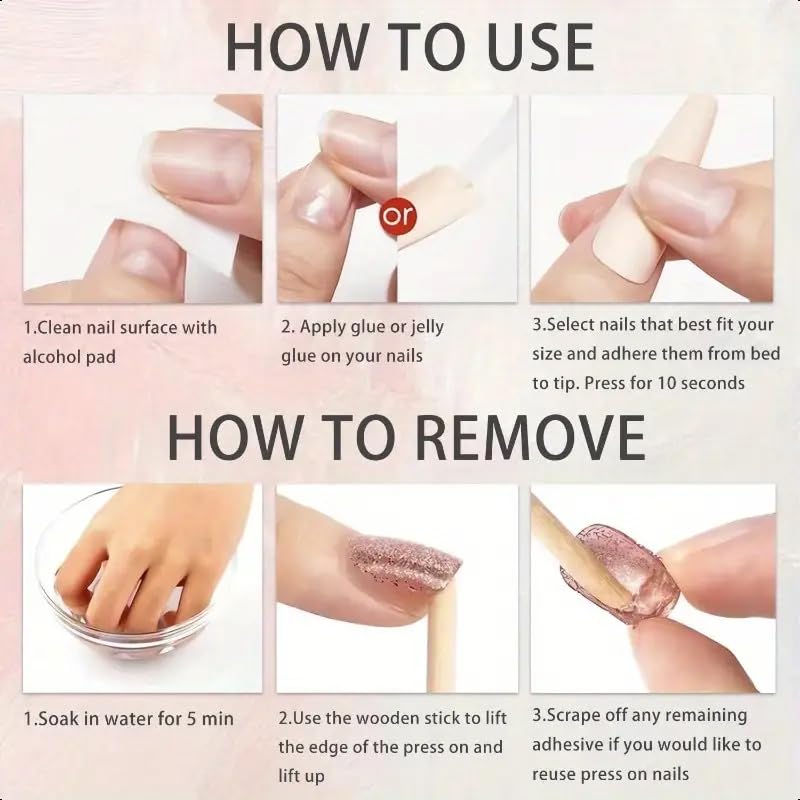 HOW TO USE

or

1.Clean nail surface with alcohol pad

2. Apply glue or jelly glue on your nails

3.Select nails that best fit your size and adhere them from bed to tip. Press for 10 seconds

HOW TO REMOVE

1.Soak in water for 5 min

2.Use the wooden stick to lift the edge of the press on and lift up

3.Scrape off any remaining adhesive if you would like to reuse press on nails