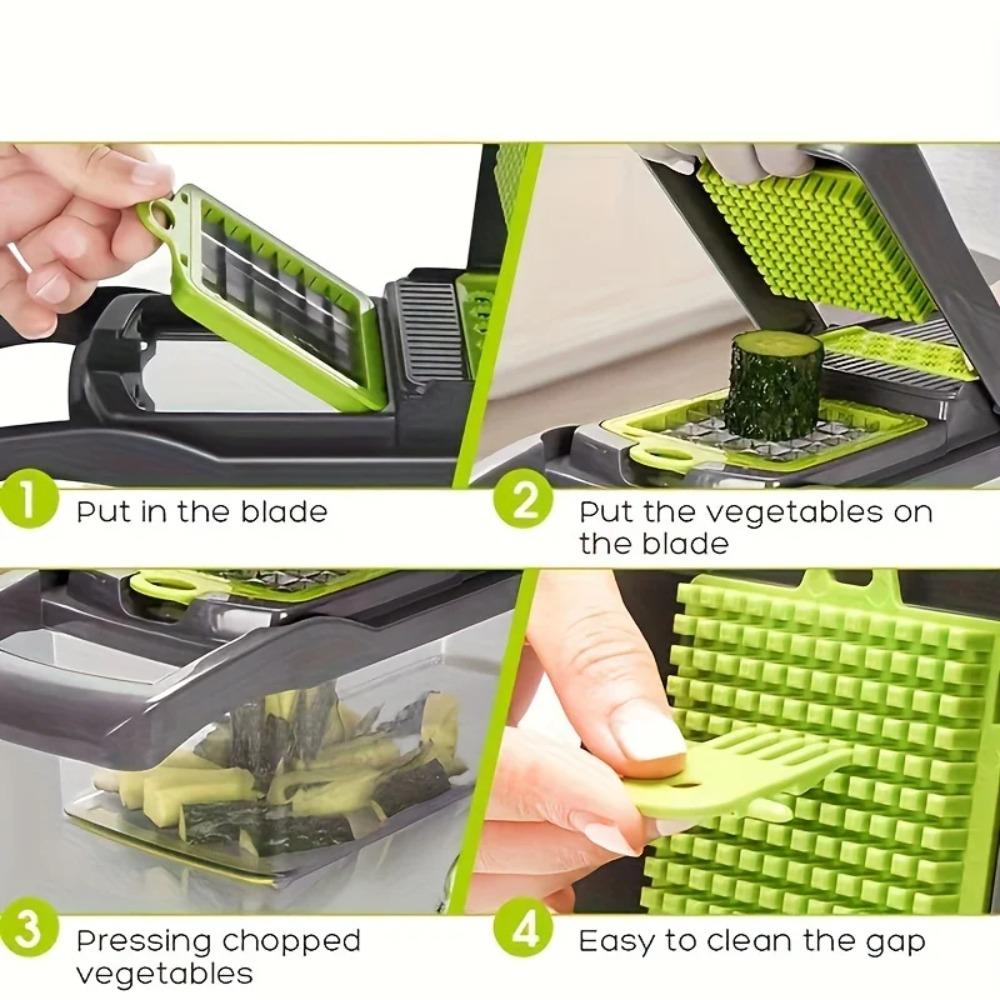 1 Put in the blade

2 Put the vegetables on the blade

3 Pressing chopped vegetables

4 Easy to clean the gap