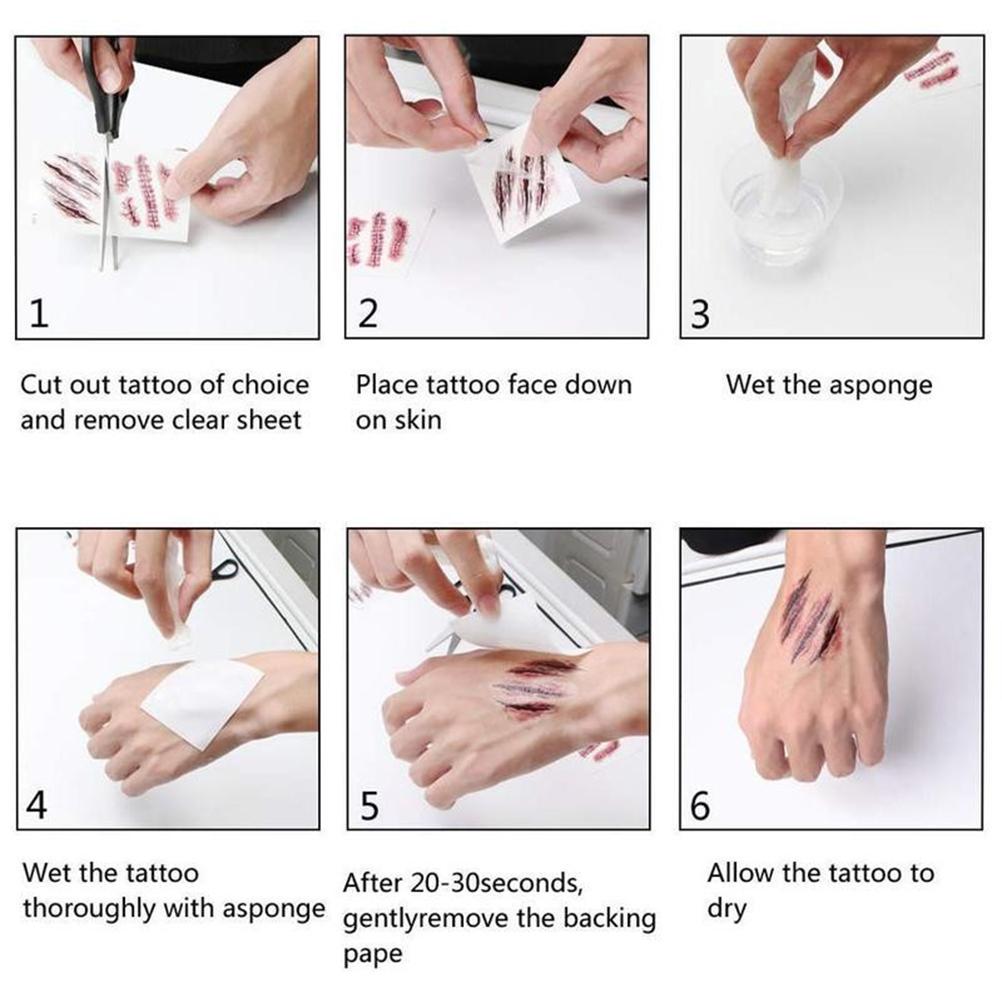 1

Cut out tattoo of choice and remove clear sheet

2

Place tattoo face down on skin

3

Wet the asponge

4

Wet the tattoo thoroughly with asponge

5

After 20-30seconds, gentlyremove the backing pape

6

Allow the tattoo to dry