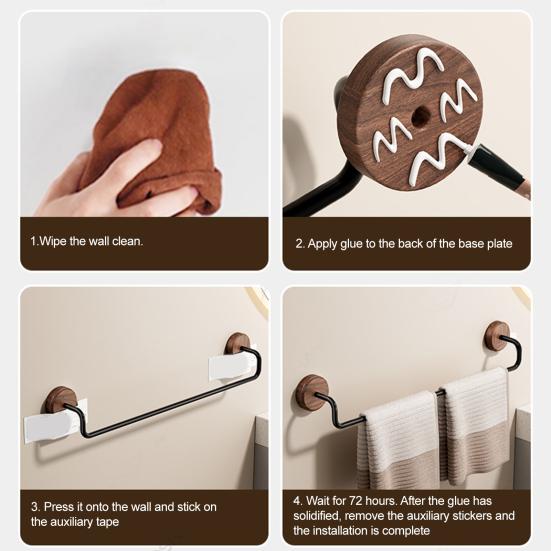 1.Wipe the wall clean.

2. Apply glue to the back of the base plate

3. Press it onto the wall and stick on the auxiliary tape

4. Wait for 72 hours. After the glue has solidified, remove the auxiliary stickers and the installation is complete