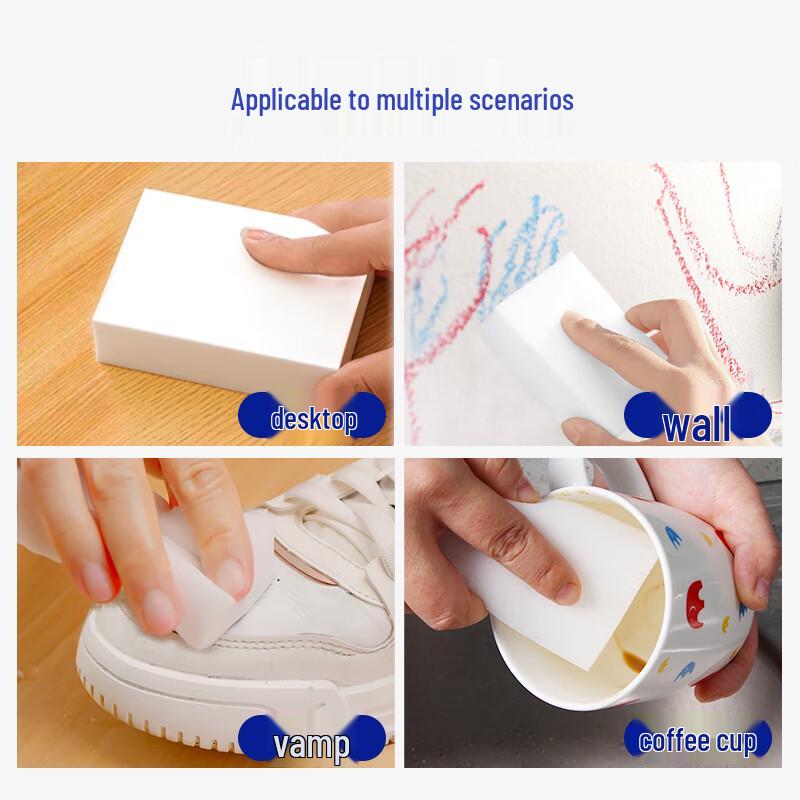 Applicable to multiple scenarios

desktop

wall

vamp

coffee cup