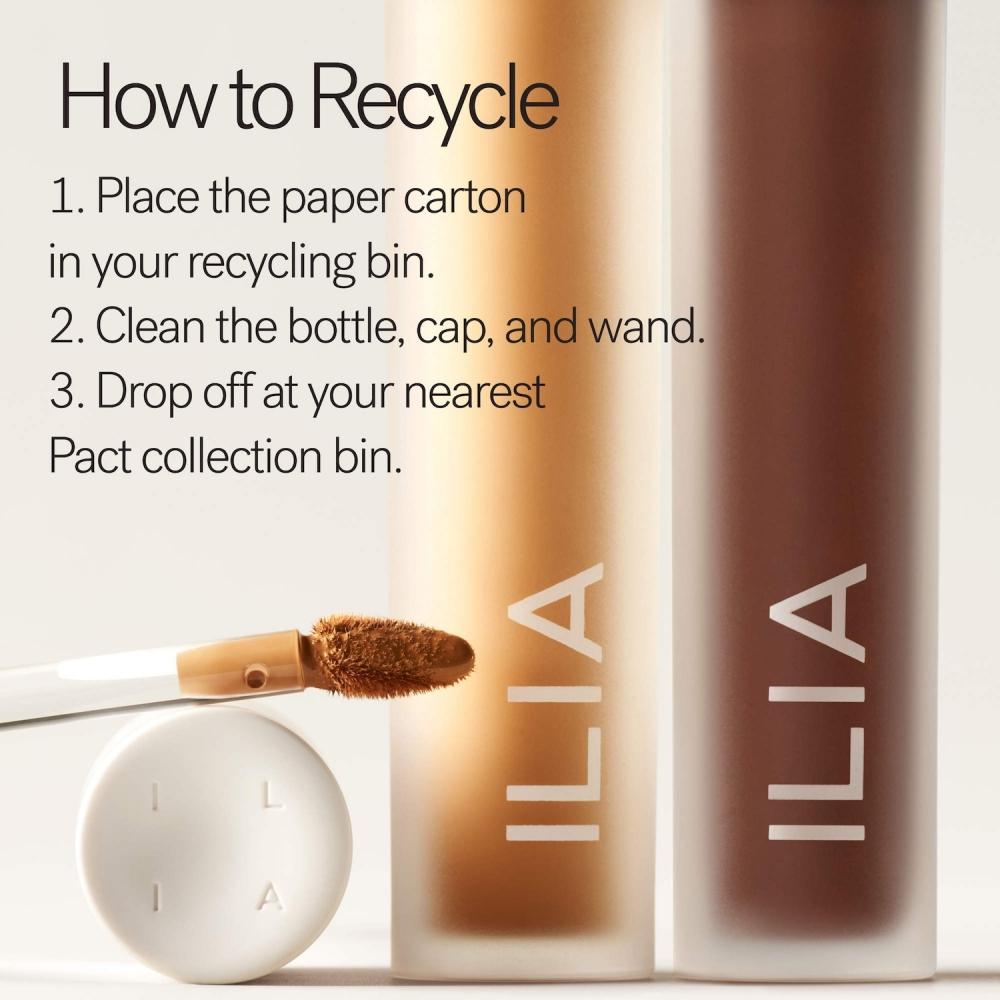 How to Recycle

1. Place the paper carton in your recycling bin.
2. Clean the bottle, cap, and wand.
3. Drop off at your nearest Pact collection bin.

ILIA

ILIA

I L
I A