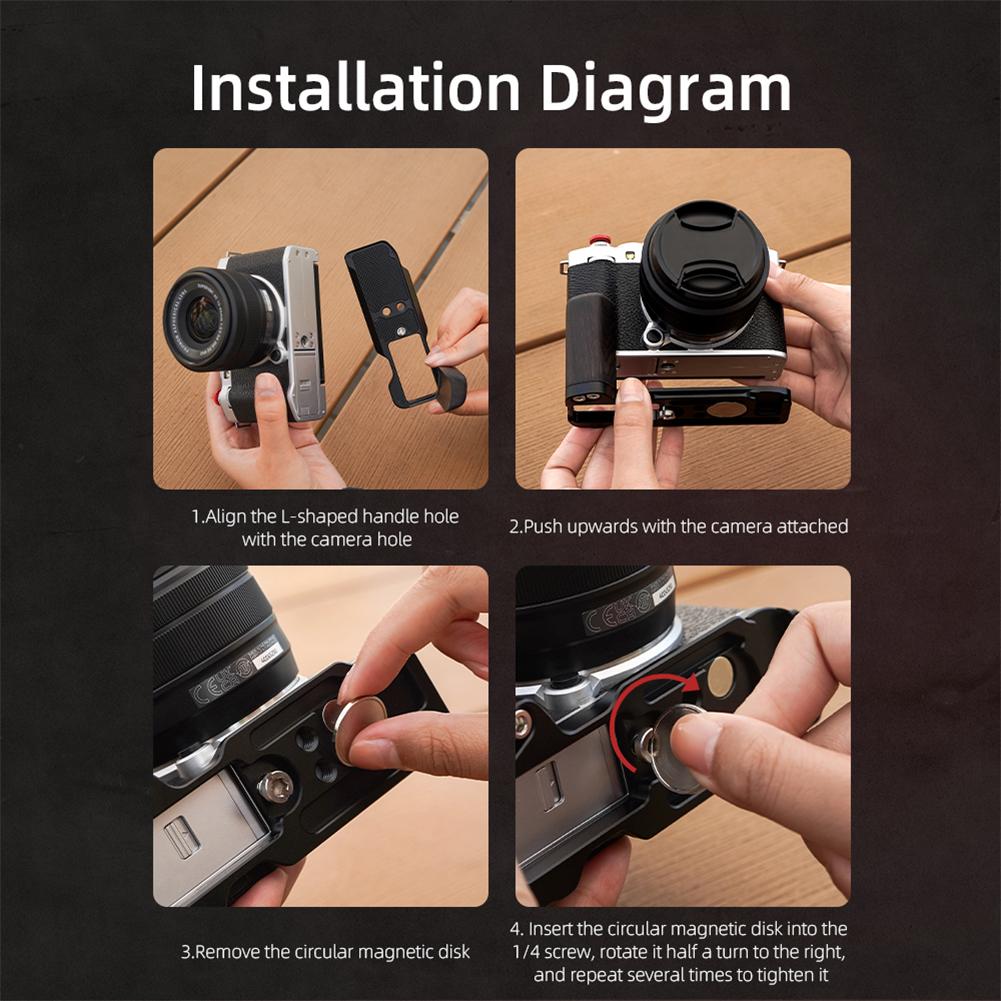 Installation Diagram

1.Align the L-shaped handle hole with the camera hole

2.Push upwards with the camera attached

3.Remove the circular magnetic disk

4. Insert the circular magnetic disk into the 1/4 screw, rotate it half a turn to the right, and repeat several times to tighten it