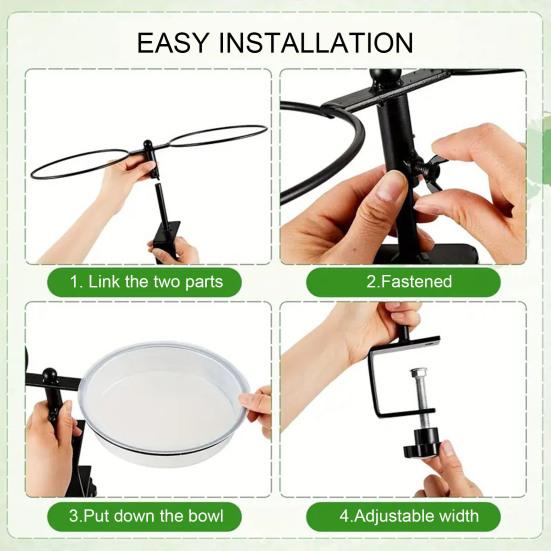 EASY INSTALLATION

1. Link the two parts

2.Fastened

3.Put down the bowl

4.Adjustable width