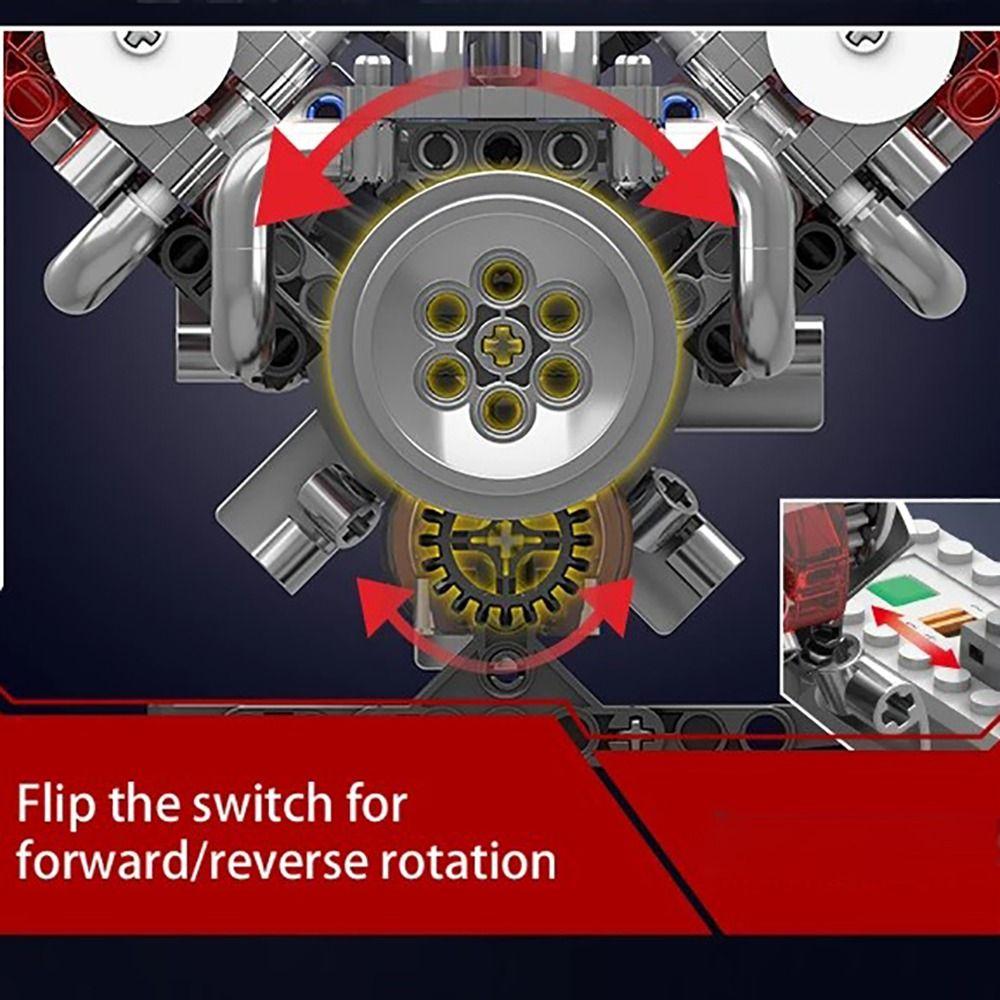 Flip the switch for forward/reverse rotation