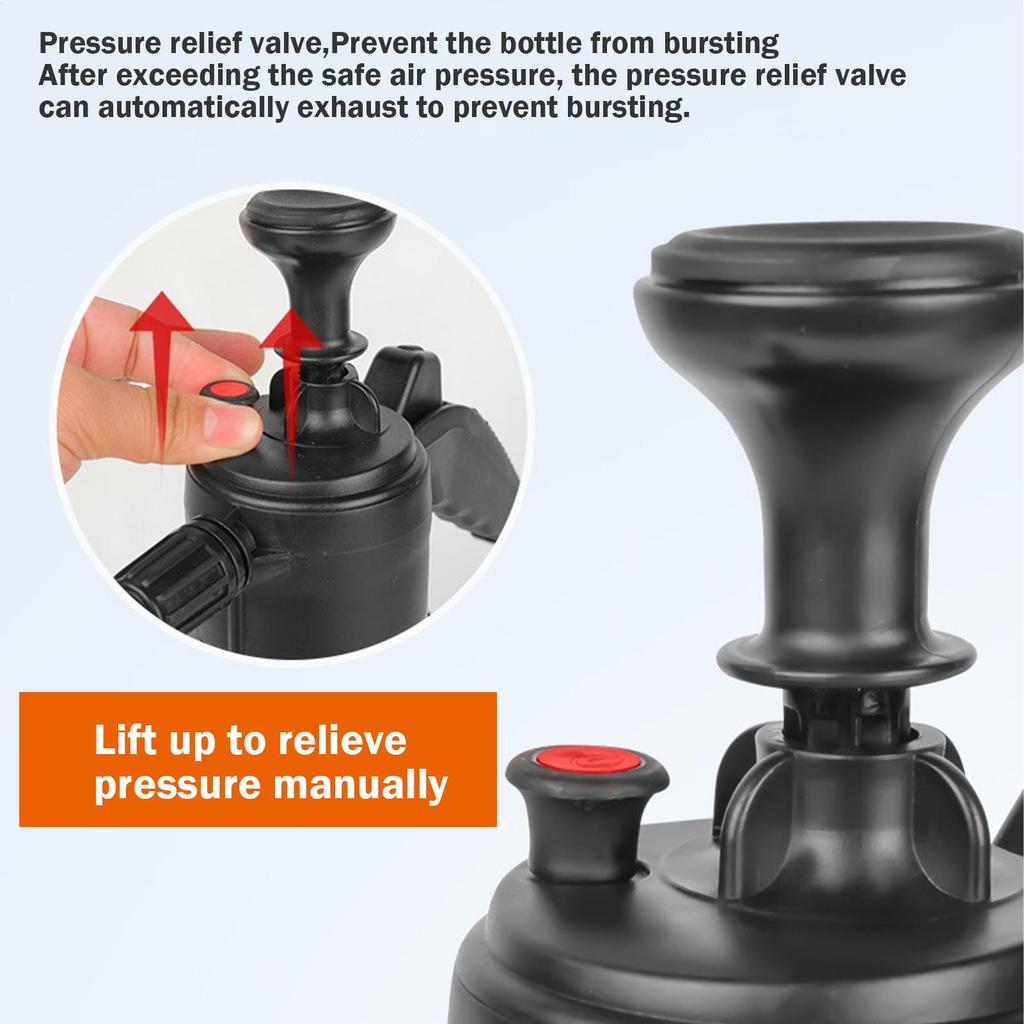 Pressure relief valve,Prevent the bottle from bursting
After exceeding the safe air pressure, the pressure relief valve can automatically exhaust to prevent bursting.

Lift up to relieve pressure manually