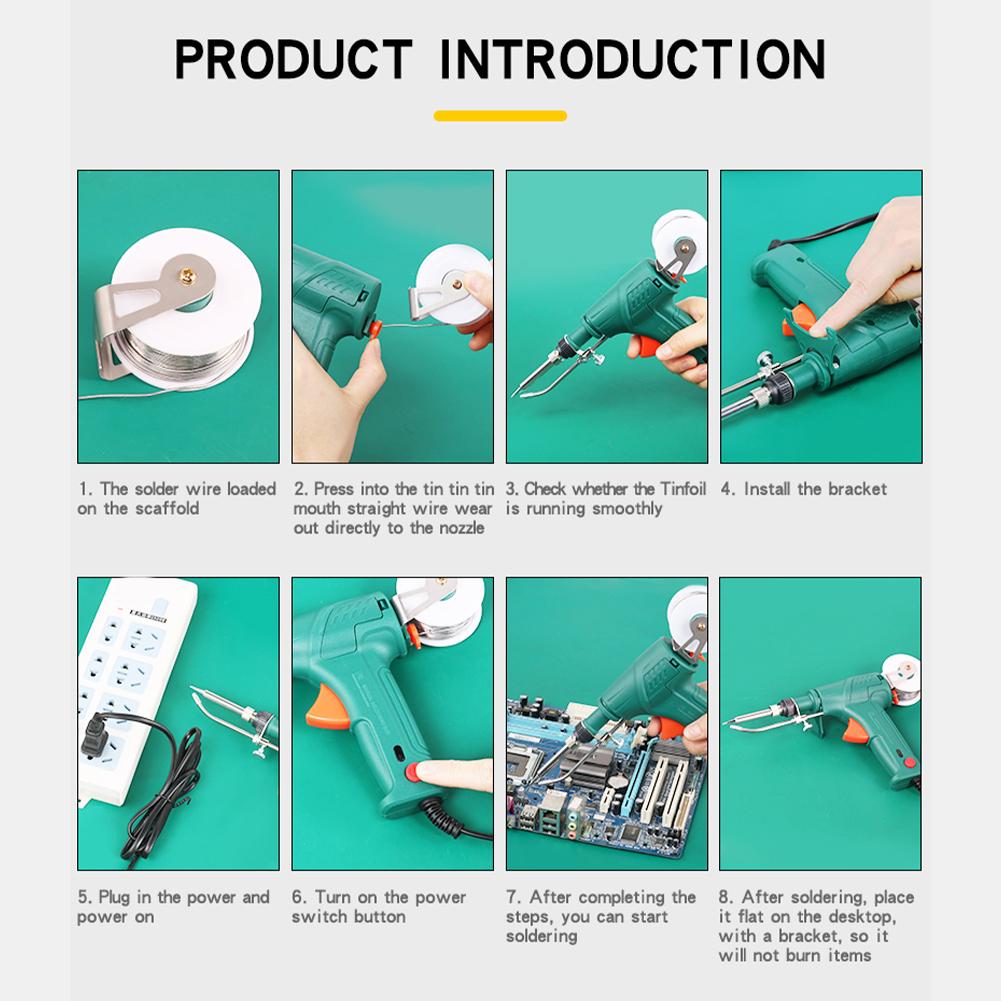 PRODUCT INTRODUCTION

1. The solder wire loaded on the scaffold

2. Press into the tin tin tin mouth straight wire wear out directly to the nozzle

3. Check whether the Tinfoil is running smoothly

4. Install the bracket

5. Plug in the power and power on

6. Turn on the power switch button

7. After completing the steps, you can start soldering

8. After soldering, place it flat on the desktop, with a bracket, so it will not burn items