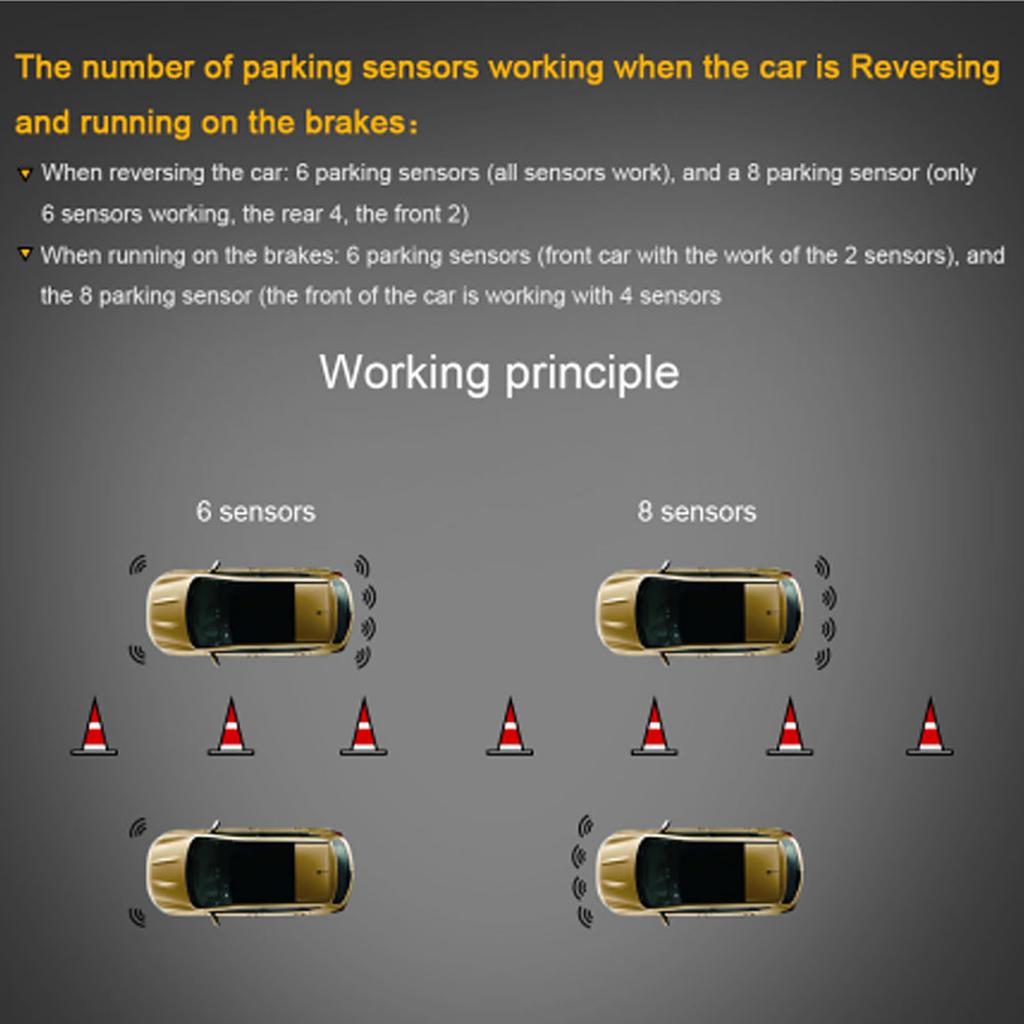 The number of parking sensors working when the car is Reversing and running on the brakes：

When reversing the car: 6 parking sensors (all sensors work), and a 8 parking sensor (only 6 sensors working, the rear 4, the front 2)

When running on the brakes: 6 parking sensors (front car with the work of the 2 sensors), and the 8 parking sensor (the front of the car is working with 4 sensors

Working principle

6 sensors

8 sensors