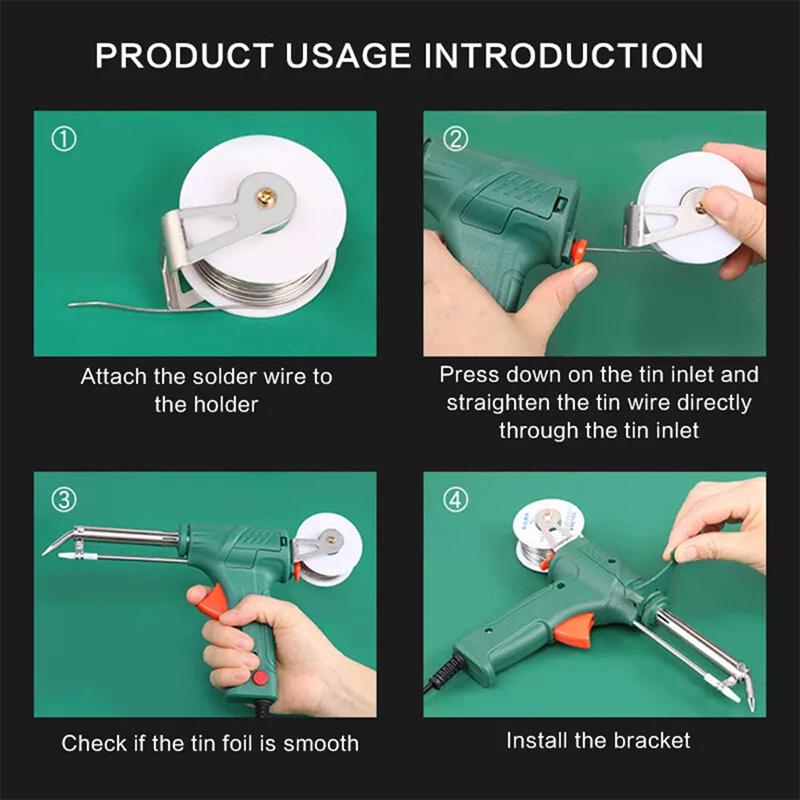 PRODUCT USAGE INTRODUCTION

①

Attach the solder wire to the holder

②

Press down on the tin inlet and straighten the tin wire directly through the tin inlet

③

Check if the tin foil is smooth

④

Install the bracket