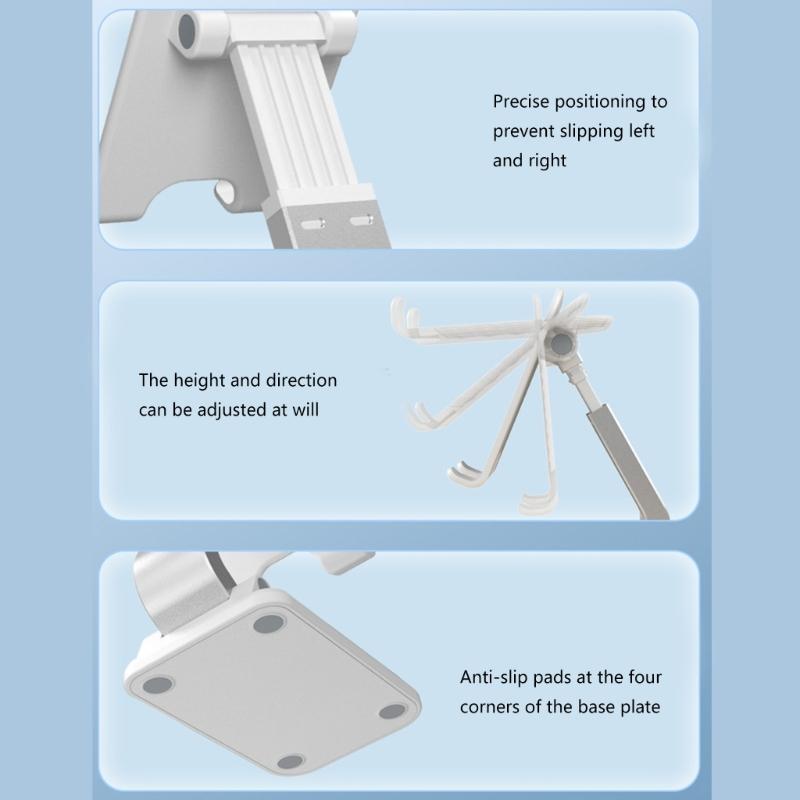 Precise positioning to prevent slipping left and right

The height and direction can be adjusted at will

Anti-slip pads at the four corners of the base plate