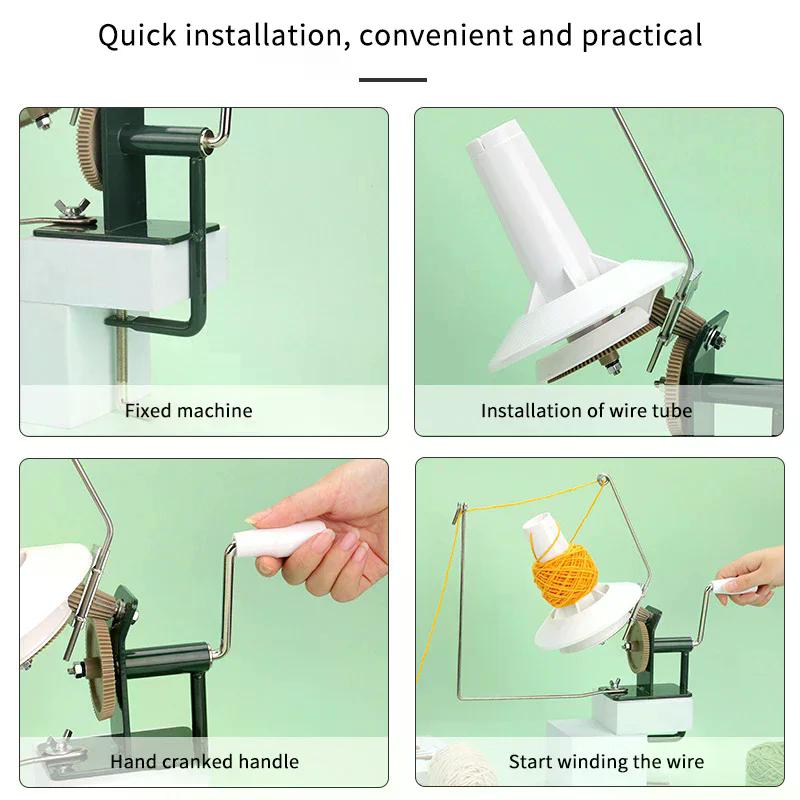 Quick installation, convenient and practical

Fixed machine

Installation of wire tube

Hand cranked handle

Start winding the wire