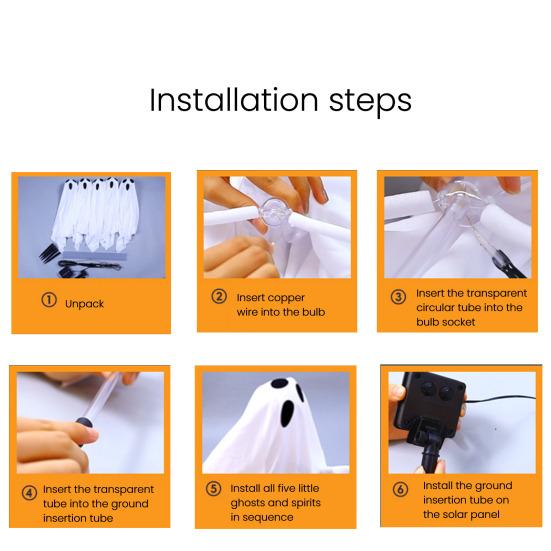 Installation steps

① Unpack

② Insert copper wire into the bulb

③ Insert the transparent circular tube into the bulb socket

④ Insert the transparent tube into the ground insertion tube

⑤ Install all five little ghosts and spirits in sequence

⑥ Install the ground insertion tube on the solar panel