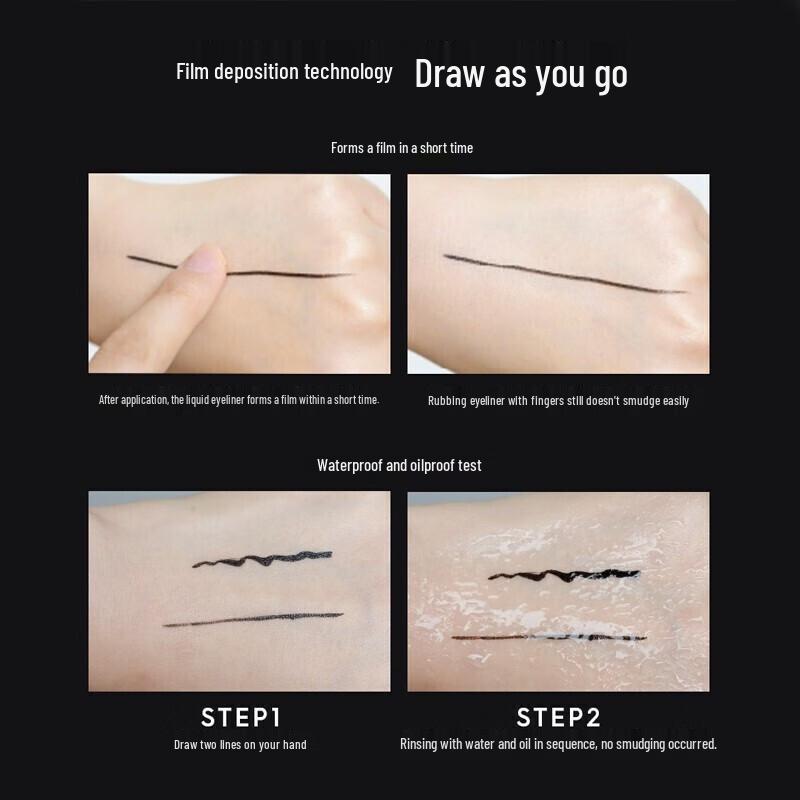 Film deposition technology Draw as you go

Forms a film in a short time

After application, the liquid eyeliner forms a film within a short time.

Rubbing eyeliner with fingers still doesn't smudge easily

Waterproof and oilproof test

STEP1

Draw two lines on your hand

STEP2

Rinsing with water and oil in sequence, no smudging occurred.