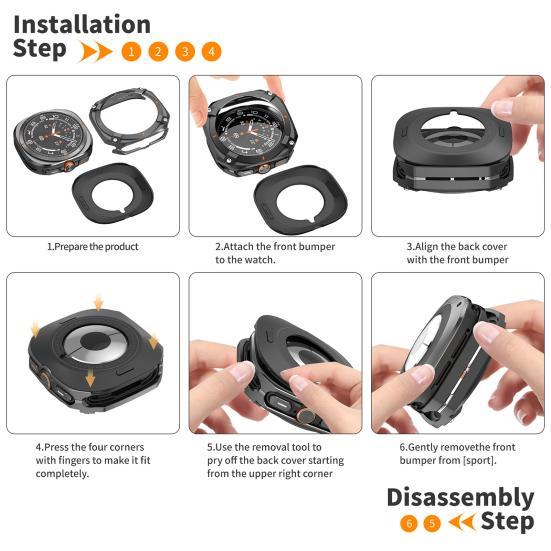 Installation Step 1 2 3 4

1.Prepare the product

2.Attach the front bumper to the watch.

3.Align the back cover with the front bumper

4.Press the four corners with fingers to make it fit completely.

5.Use the removal tool to pry off the back cover starting from the upper right corner

6.Gently removethe front bumper from [sport].

Disassembly 6 5 Step