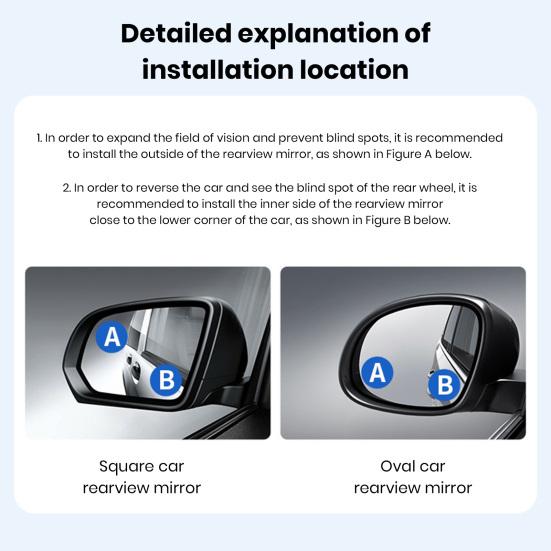 Detailed explanation of installation location

1. In order to expand the field of vision and prevent blind spots, it is recommended to install the outside of the rearview mirror, as shown in Figure A below.

2. In order to reverse the car and see the blind spot of the rear wheel, it is recommended to install the inner side of the rearview mirror close to the lower corner of the car, as shown in Figure B below.

A
B

A
B

Square car rearview mirror

Oval car rearview mirror