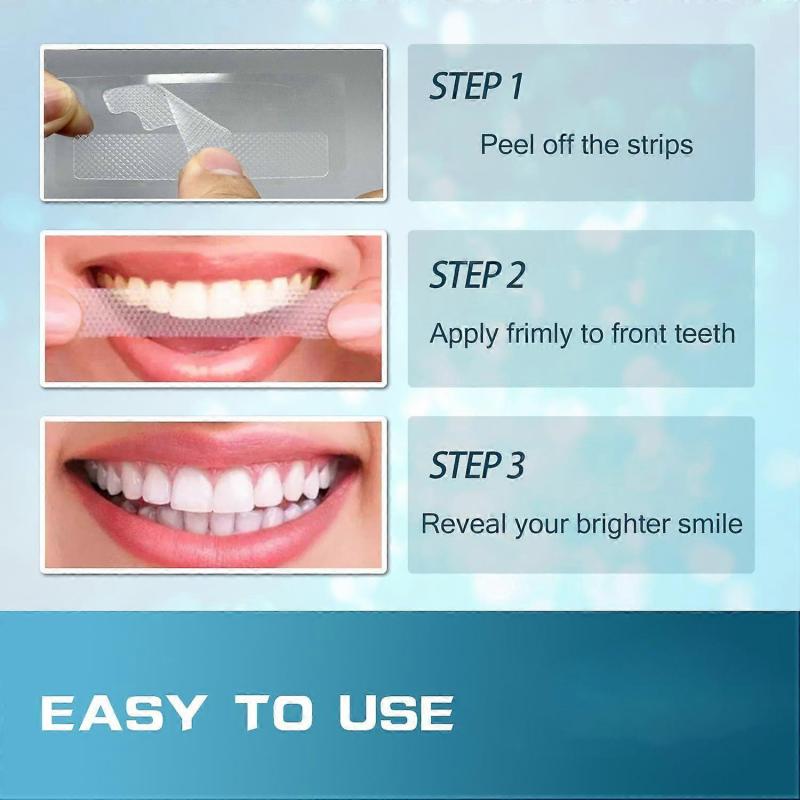 STEP 1

Peel off the strips

STEP 2

Apply frimly to front teeth

STEP 3

Reveal your brighter smile

EASY TO USE