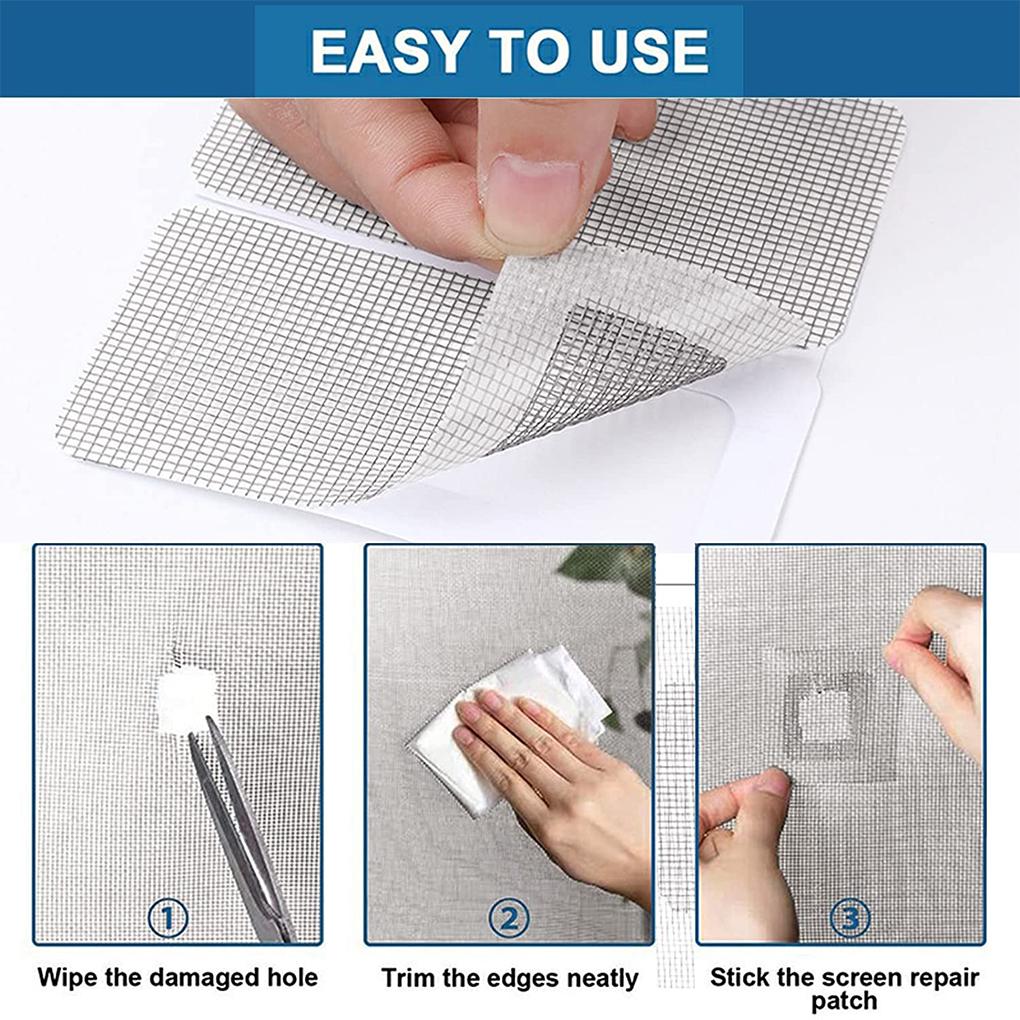 EASY TO USE

①

Wipe the damaged hole

②

Trim the edges neatly

③

Stick the screen repair patch