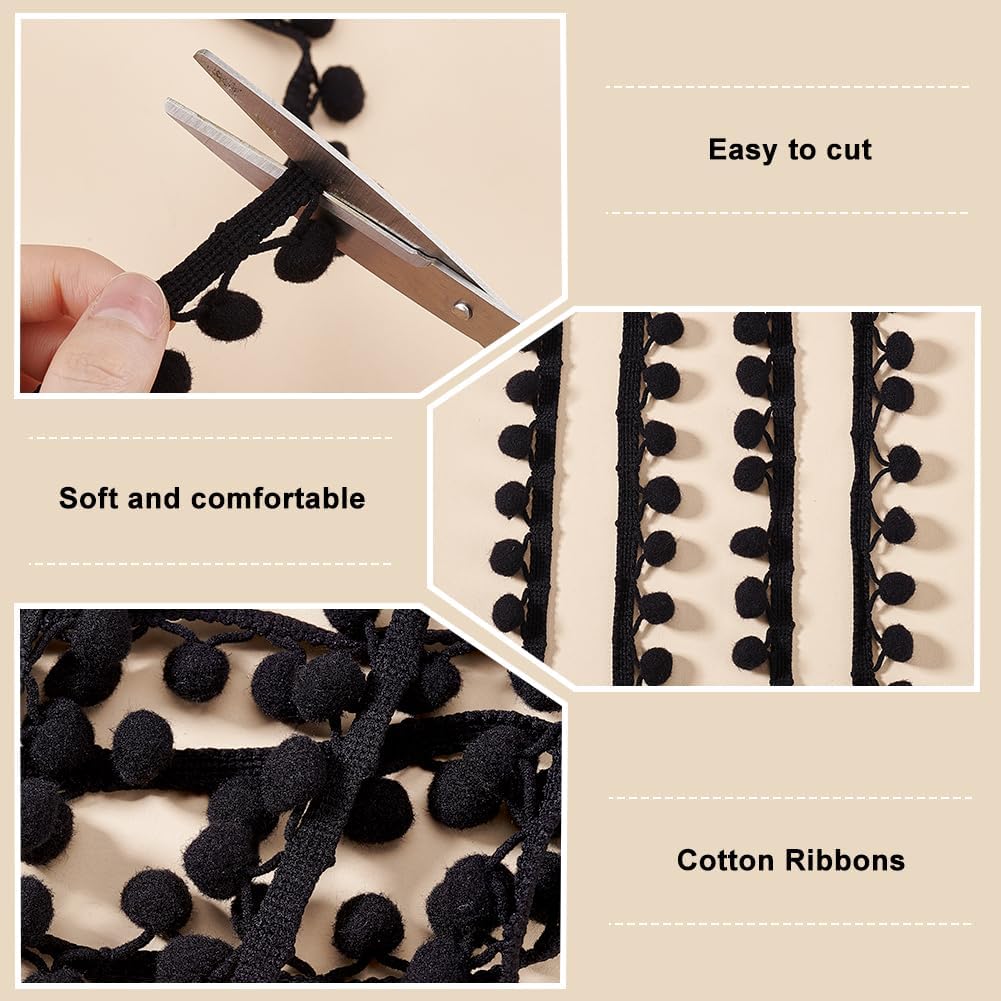 Easy to cut

Soft and comfortable

Cotton Ribbons