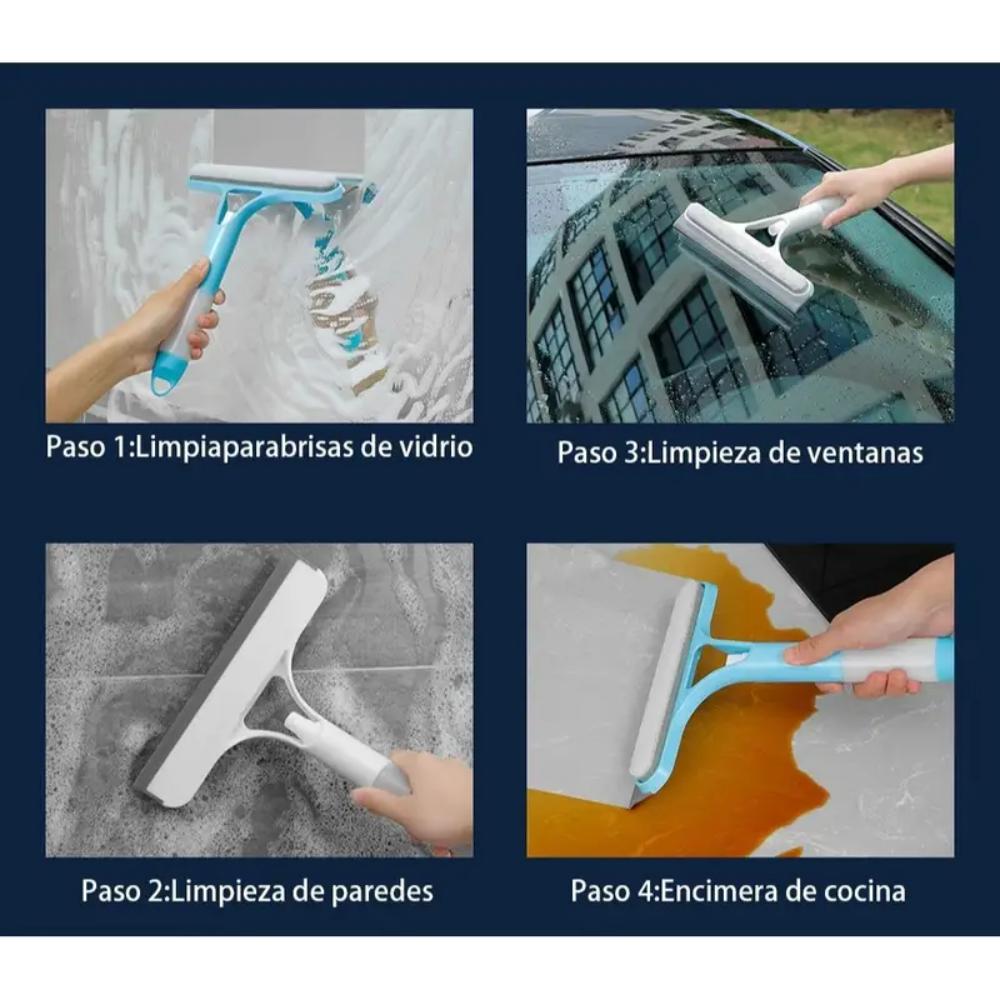 Paso 1:Limpiaparabrisas de vidrio

Paso 3:Limpieza de ventanas

Paso 2:Limpieza de paredes

Paso 4:Encimera de cocina