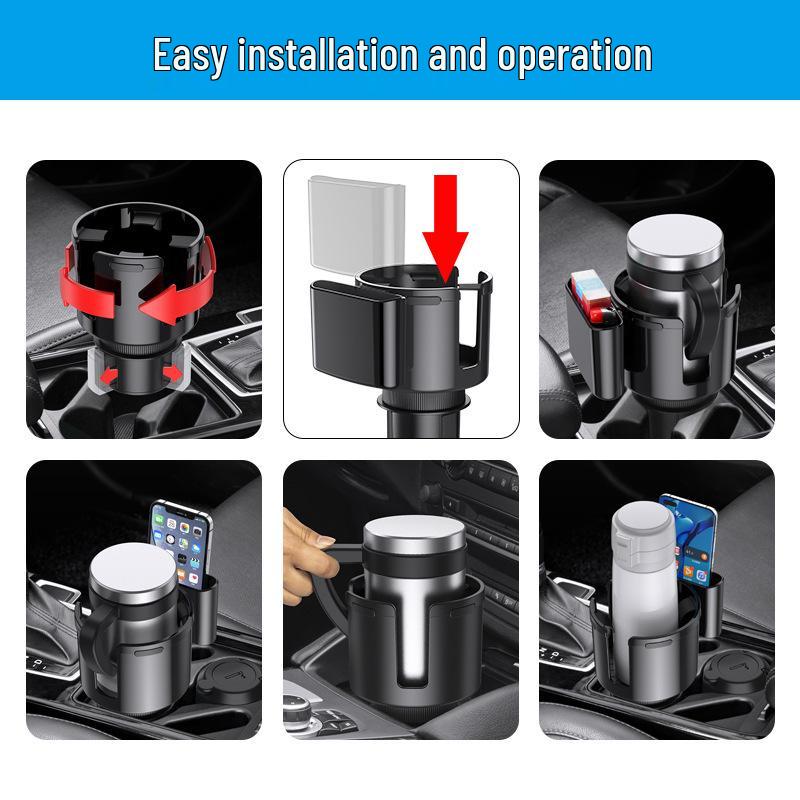 Easy installation and operation