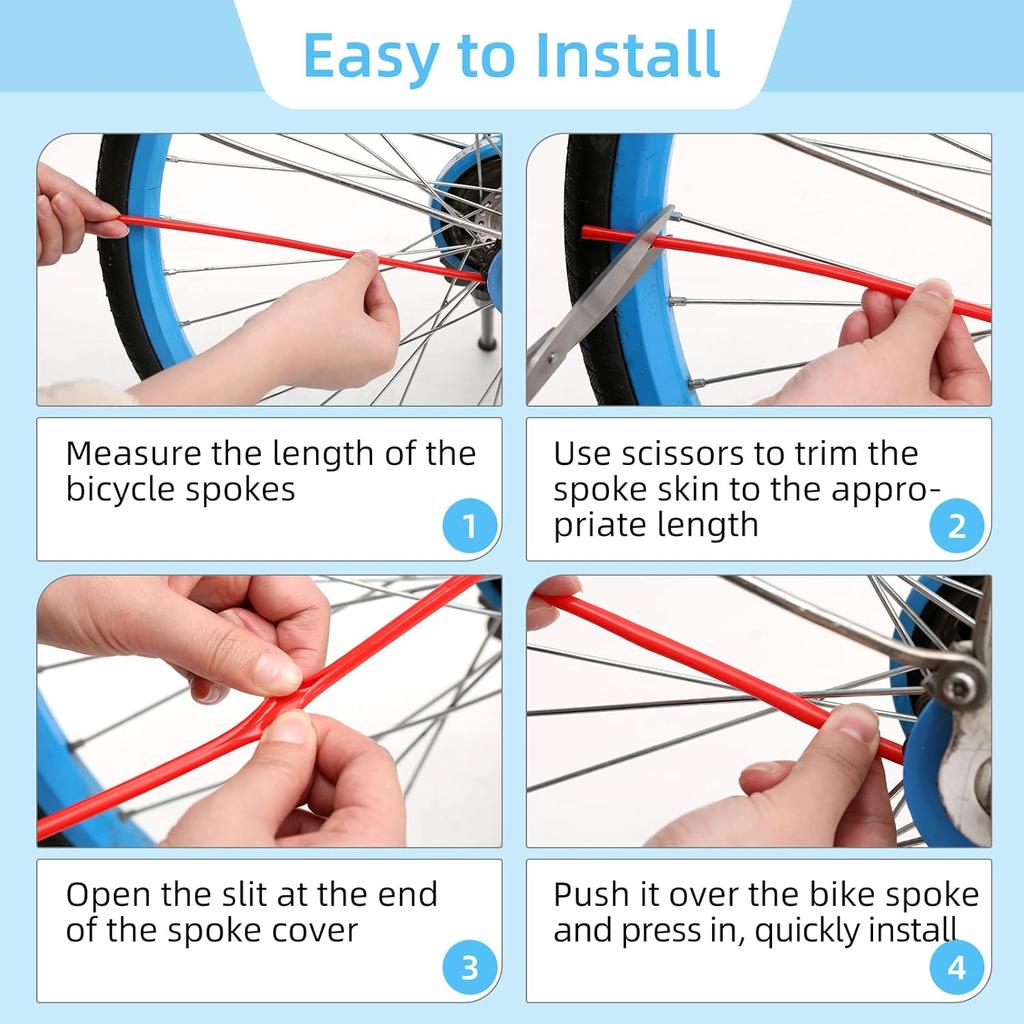 Easy to Install

Measure the length of the bicycle spokes

1

Use scissors to trim the spoke skin to the appropriate length

2

Open the slit at the end of the spoke cover

3

Push it over the bike spoke and press in, quickly install

4