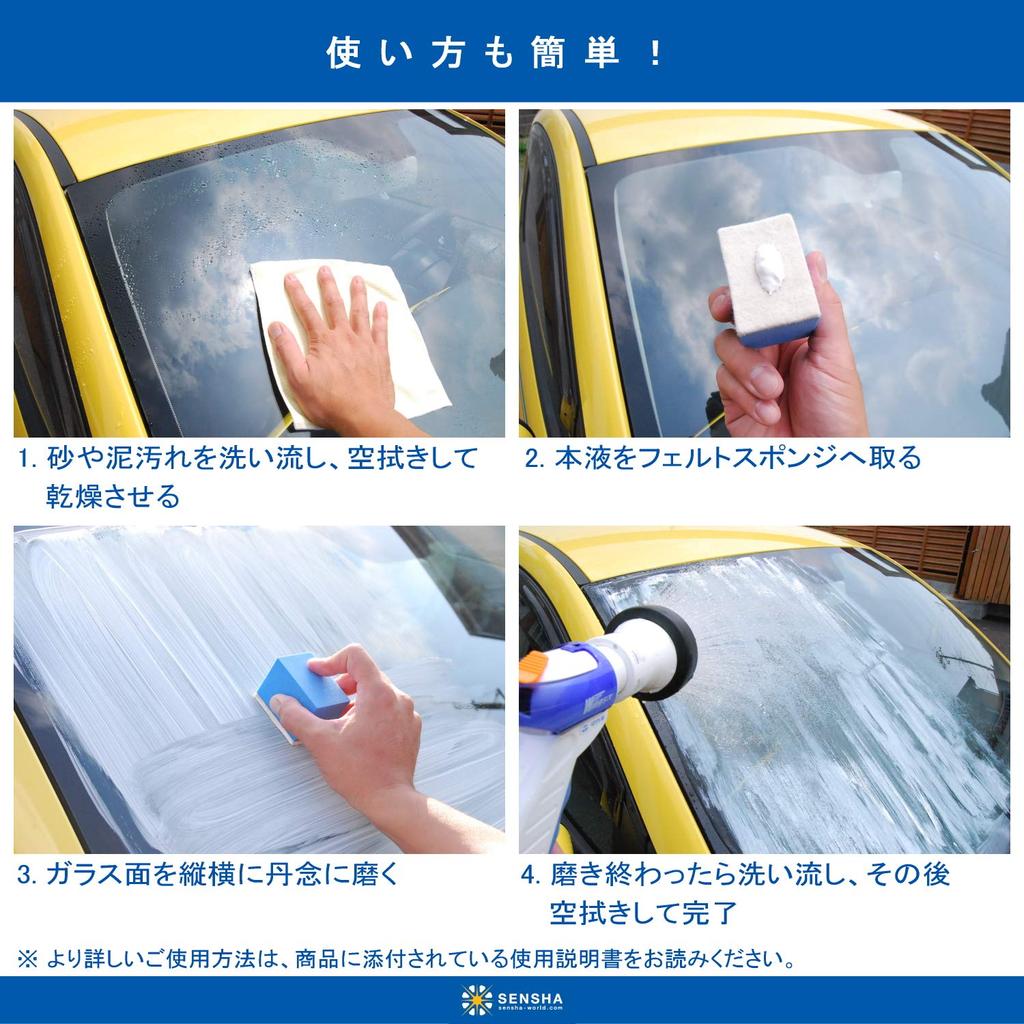 使い方も簡単！

1. 砂や泥汚れを洗い流し、空拭きして乾燥させる

2. 本液をフェルトスポンジへ取る

3. ガラス面を縦横に丹念に磨く

4. 磨き終わったら洗い流し、その後空拭きして完了

※ より詳しいご使用方法は、商品に添付されている使用説明書をお読みください。

SENSHA
sensha-world.com