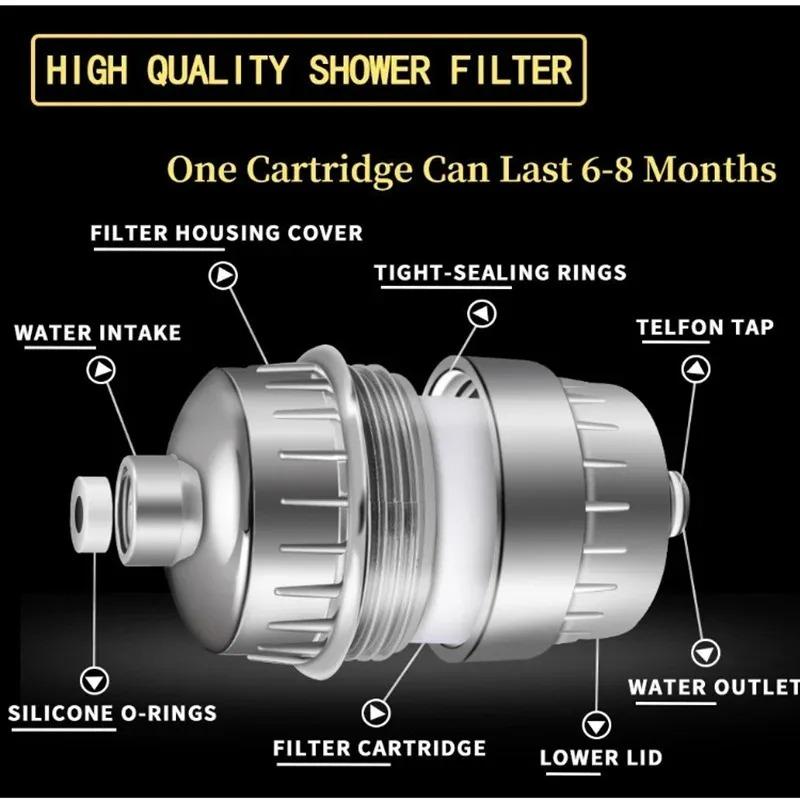 HIGH QUALITY SHOWER FILTER

One Cartridge Can Last 6-8 Months

FILTER HOUSING COVER

TIGHT-SEALING RINGS

WATER INTAKE

TELFON TAP

SILICONE O-RINGS

FILTER CARTRIDGE

LOWER LID

WATER OUTLET