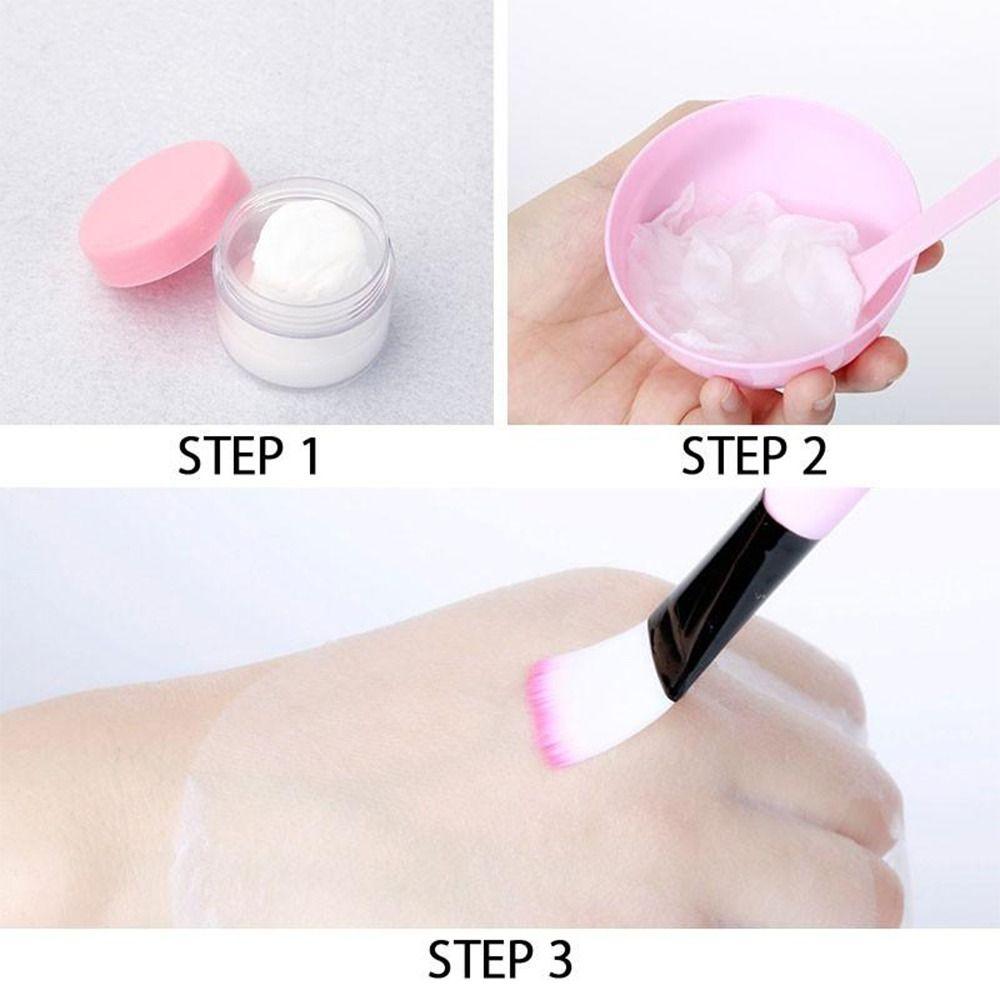 STEP 1

STEP 2

STEP 3