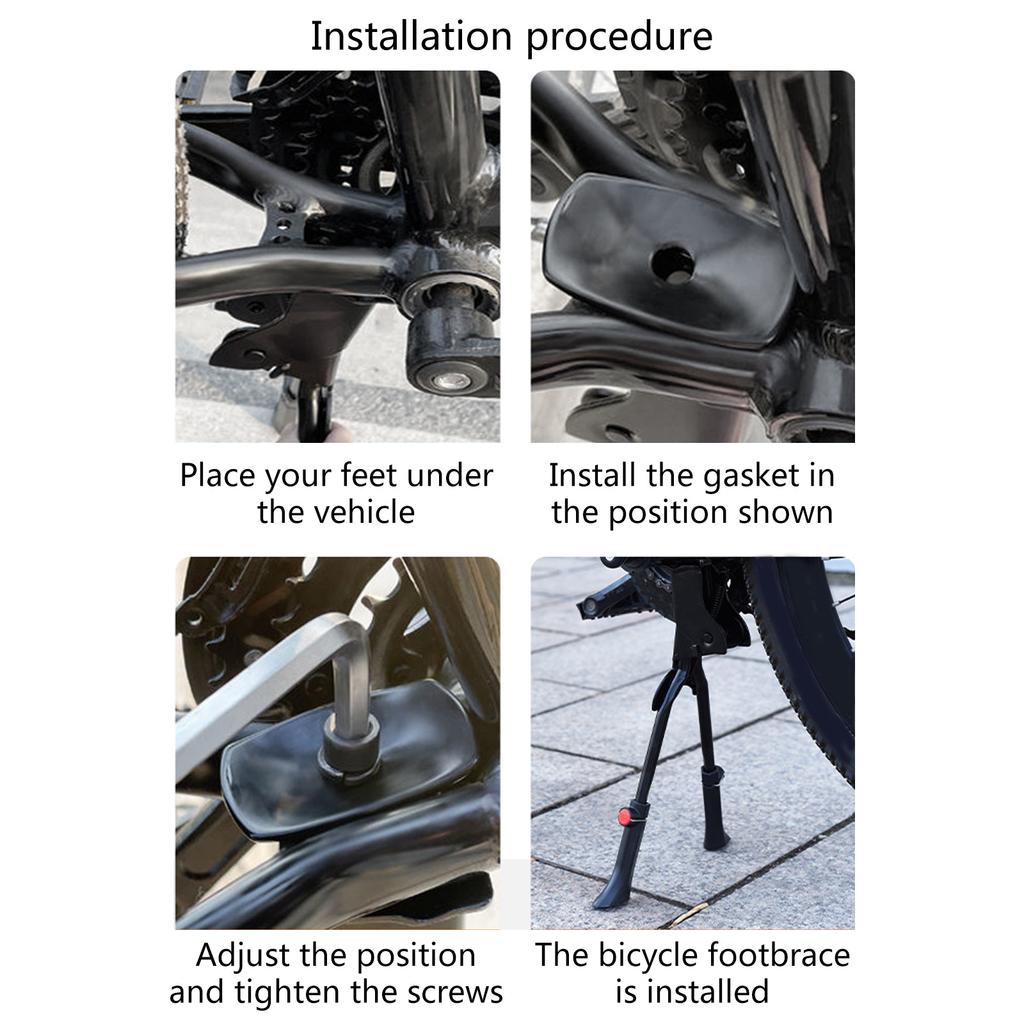 Installation procedure

Place your feet under the vehicle

Install the gasket in the position shown

Adjust the position and tighten the screws

The bicycle footbrace is installed