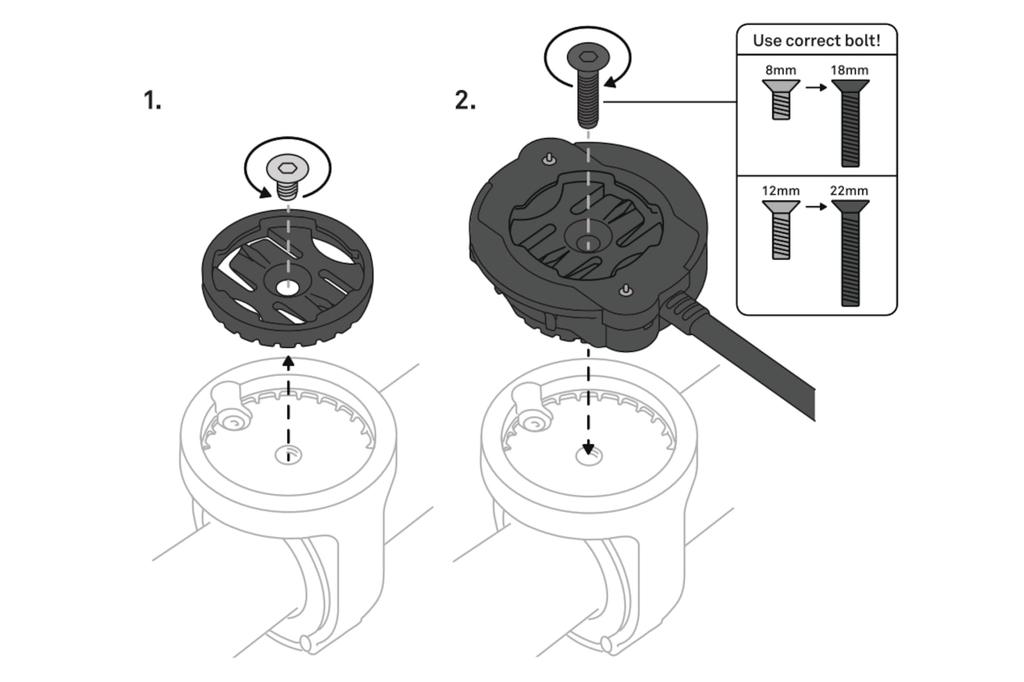 1.

2.

Use correct bolt!

8mm → 18mm

12mm → 22mm