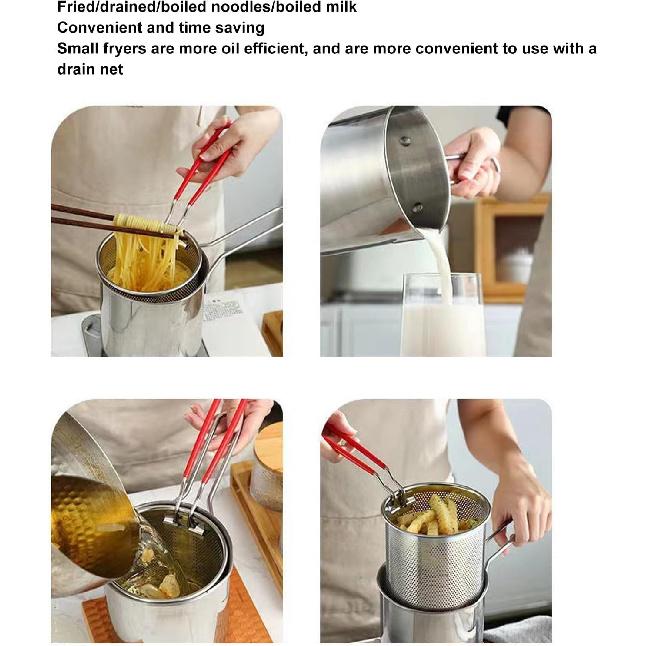 Fried/drained/boiled noodles/boiled milk
Convenient and time saving
Small fryers are more oil efficient, and are more convenient to use with a drain net