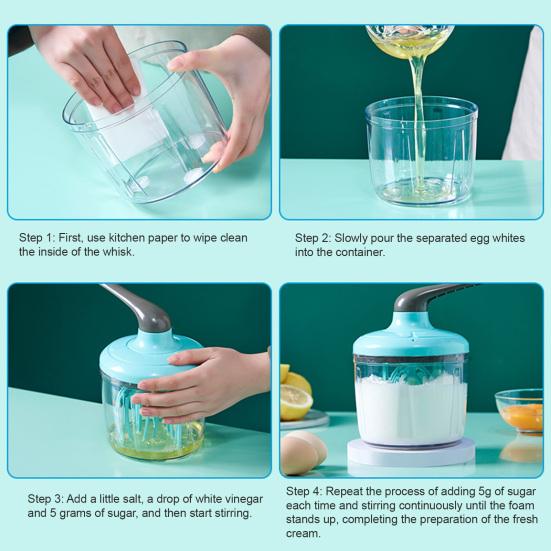 Step 1: First, use kitchen paper to wipe clean the inside of the whisk.

Step 2: Slowly pour the separated egg whites into the container.

Step 3: Add a little salt, a drop of white vinegar and 5 grams of sugar, and then start stirring.

Step 4: Repeat the process of adding 5g of sugar each time and stirring continuously until the foam stands up, completing the preparation of the fresh cream.