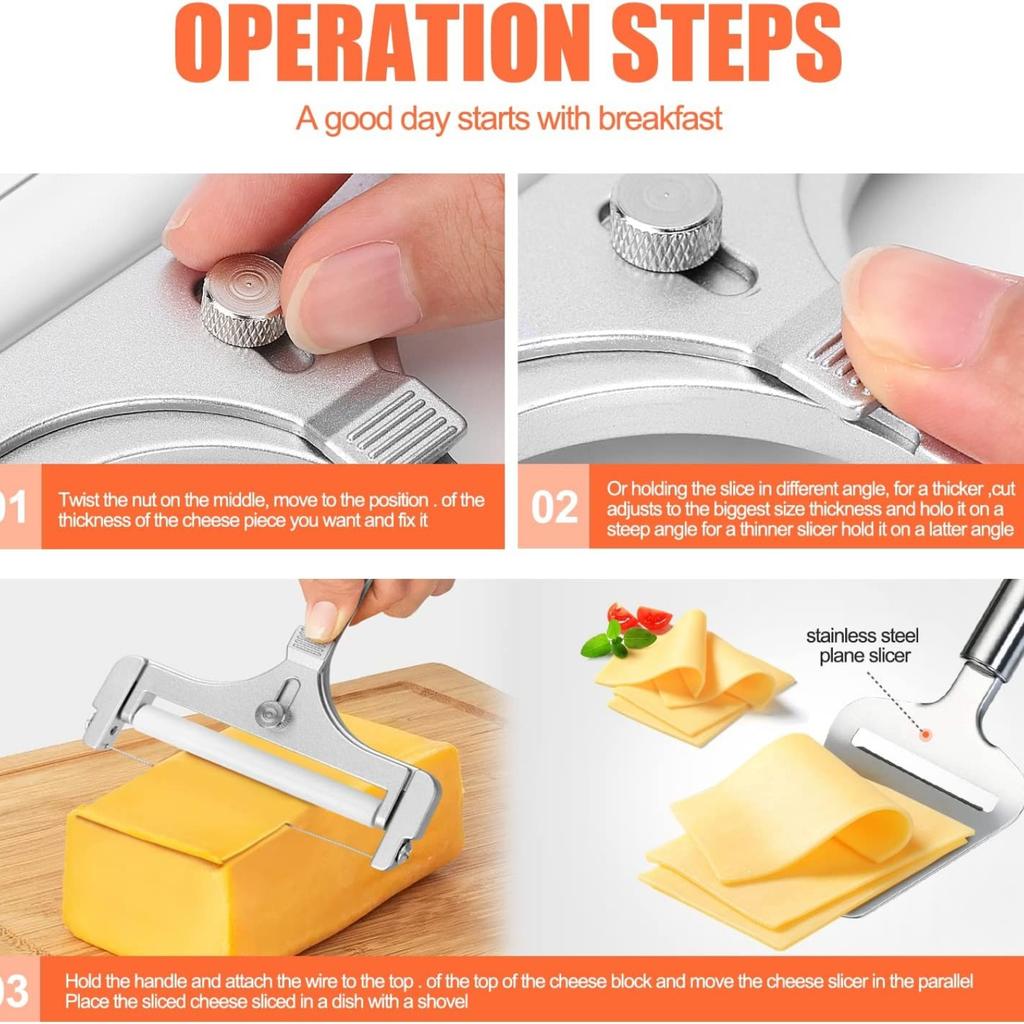 OPERATION STEPS

A good day starts with breakfast

01 Twist the nut on the middle, move to the position . of the thickness of the cheese piece you want and fix it

02 Or holding the slice in different angle, for a thicker ,cut adjusts to the biggest size thickness and holo it on a steep angle for a thinner slicer hold it on a latter angle

stainless steel plane slicer

03 Hold the handle and attach the wire to the top . of the top of the cheese block and move the cheese slicer in the parallel Place the sliced cheese sliced in a dish with a shovel