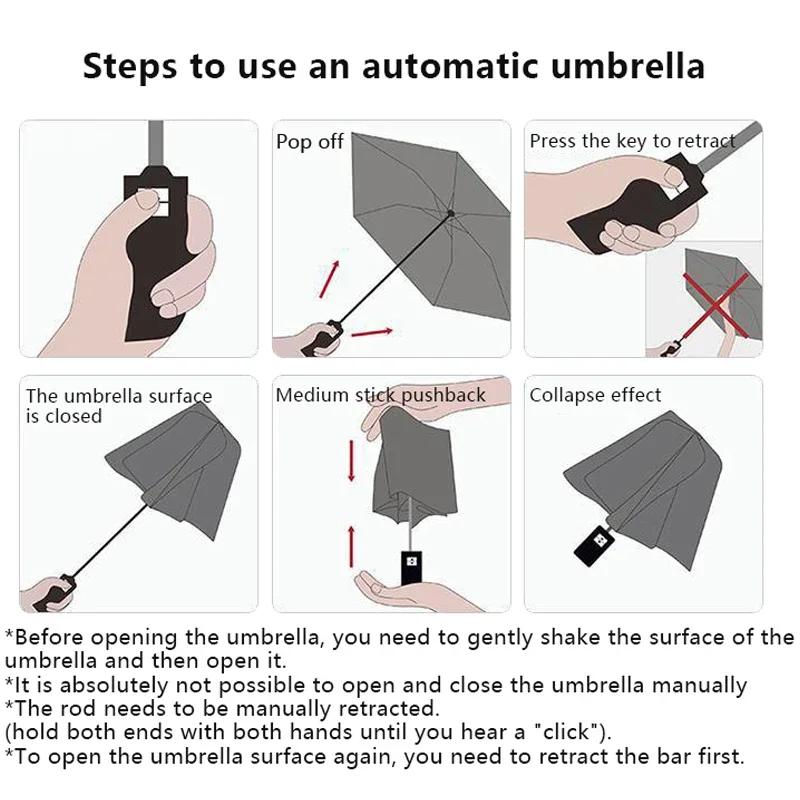 Steps to use an automatic umbrella

Pop off

Press the key to retract

The umbrella surface is closed

Medium stick pushback

Collapse effect

*Before opening the umbrella, you need to gently shake the surface of the umbrella and then open it.
*It is absolutely not possible to open and close the umbrella manually
*The rod needs to be manually retracted.
(hold both ends with both hands until you hear a "click").
*To open the umbrella surface again, you need to retract the bar first.