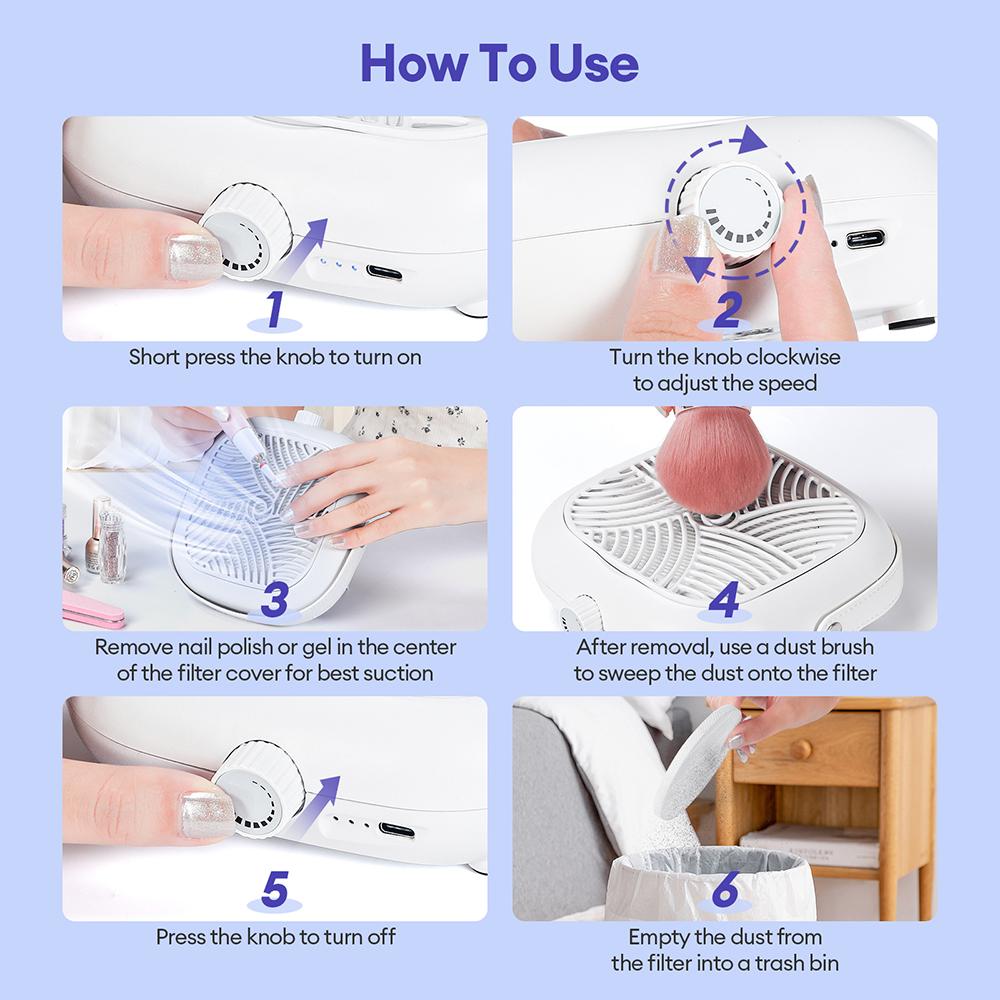 How To Use

1

Short press the knob to turn on

2

Turn the knob clockwise to adjust the speed

3

Remove nail polish or gel in the center of the filter cover for best suction

4

After removal, use a dust brush to sweep the dust onto the filter

5

Press the knob to turn off

6

Empty the dust from the filter into a trash bin