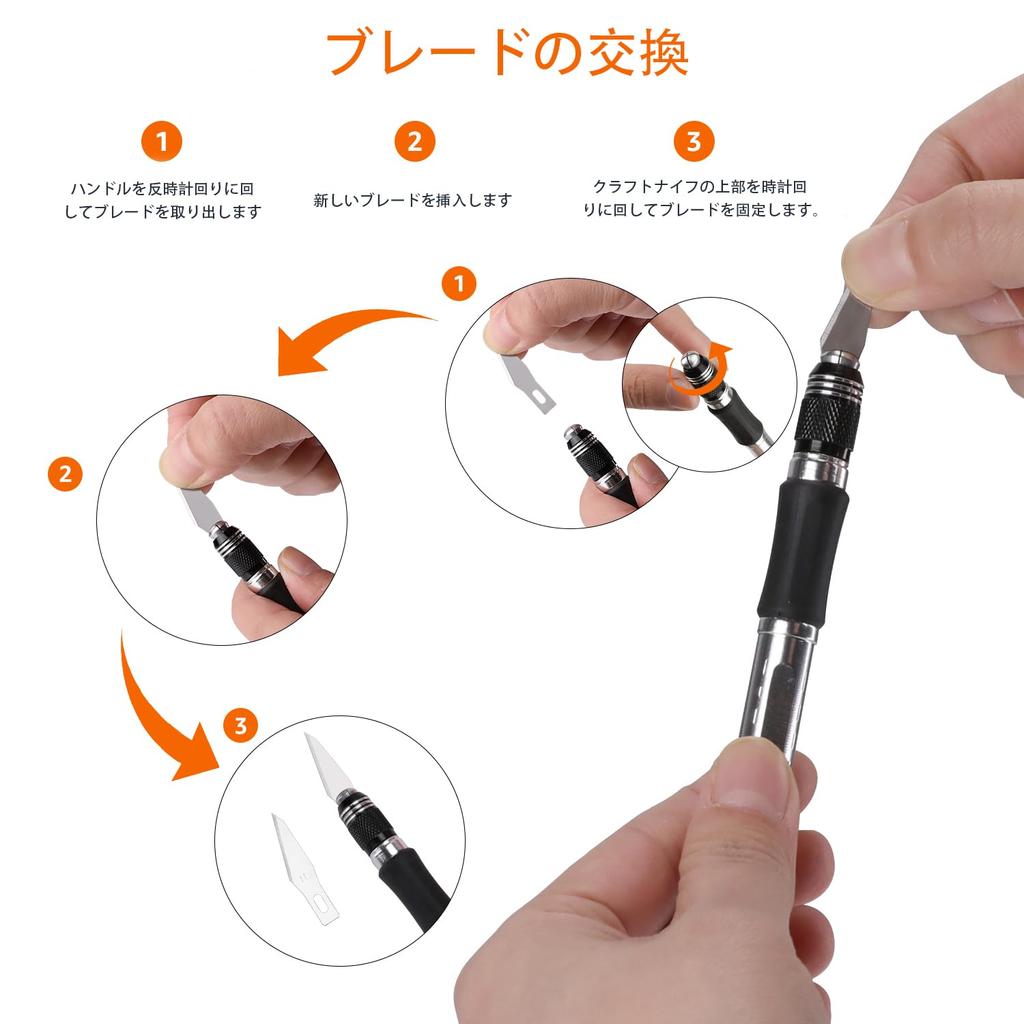 ブレードの交換

1
ハンドルを反時計回りに回してブレードを取り出します

2
新しいブレードを挿入します

3
クラフトナイフの上部を時計回りに回してブレードを固定します。

1

2

3