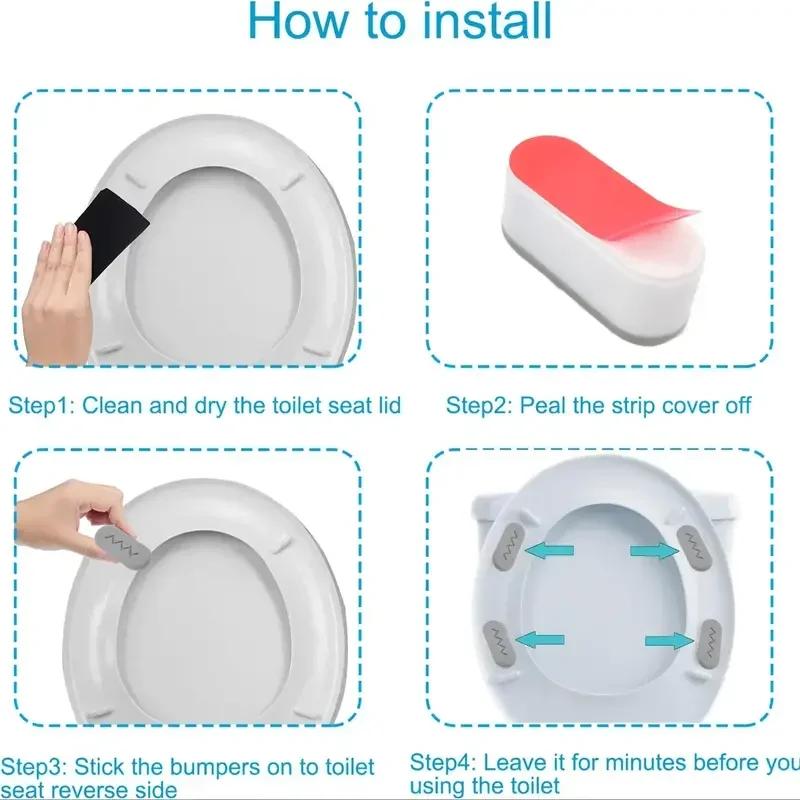 How to install

Step1: Clean and dry the toilet seat lid

Step2: Peal the strip cover off

Step3: Stick the bumpers on to toilet seat reverse side

Step4: Leave it for minutes before you using the toilet