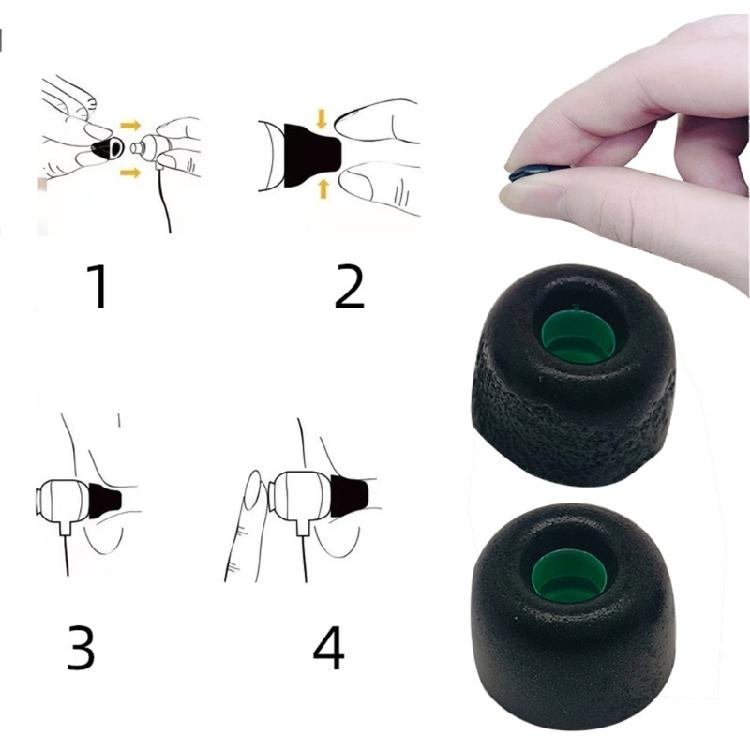 1

2

3

4