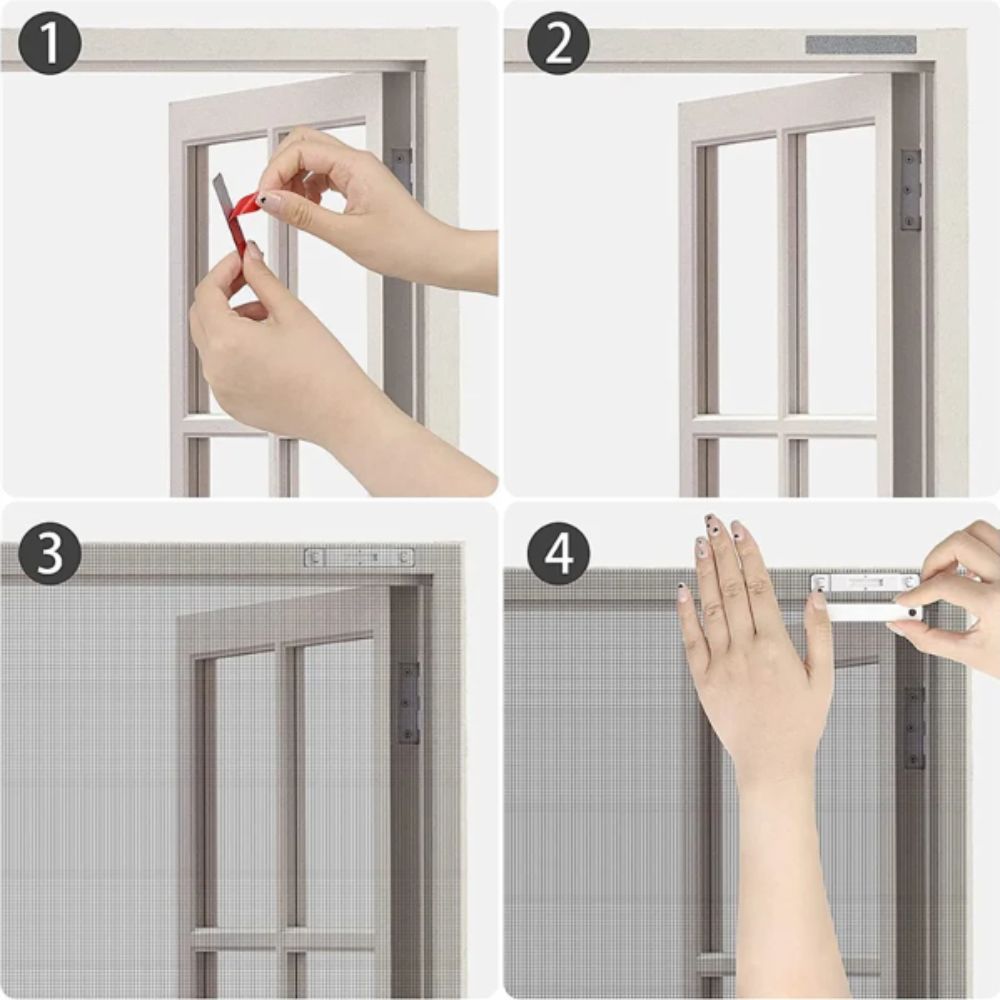 1

2

3

4